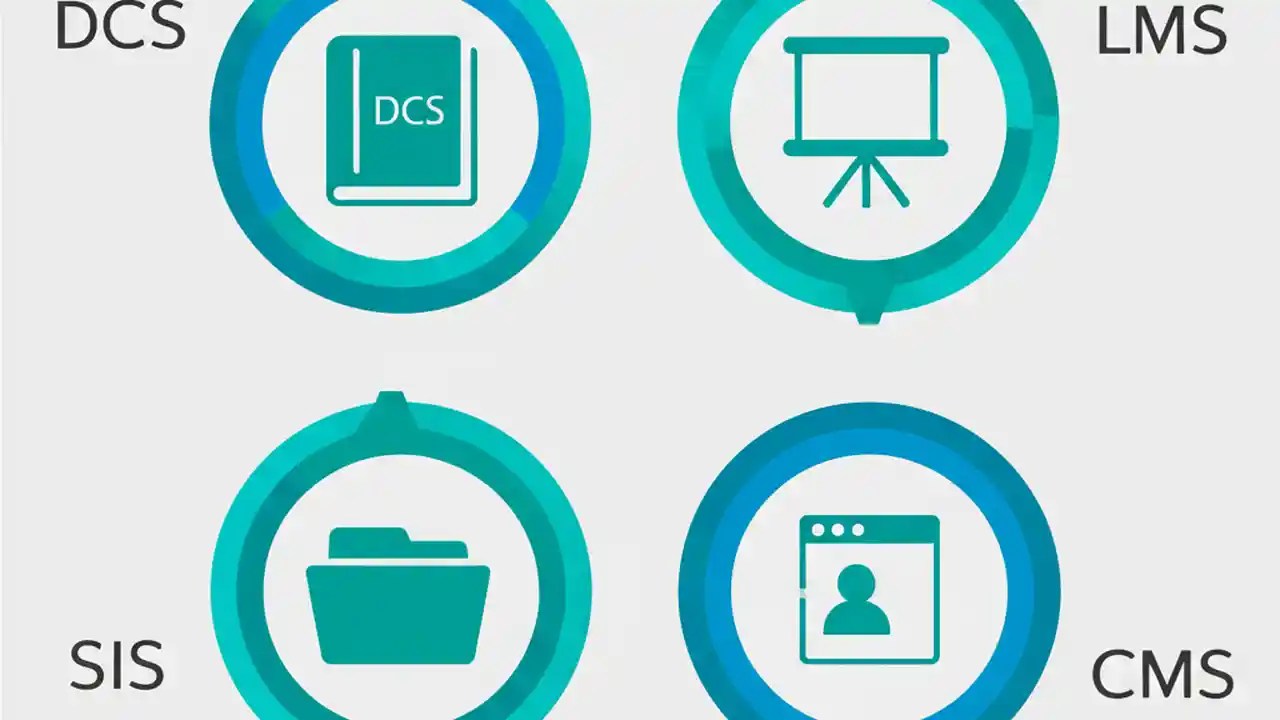 DCS

DCS

LMS

SIS

CMS