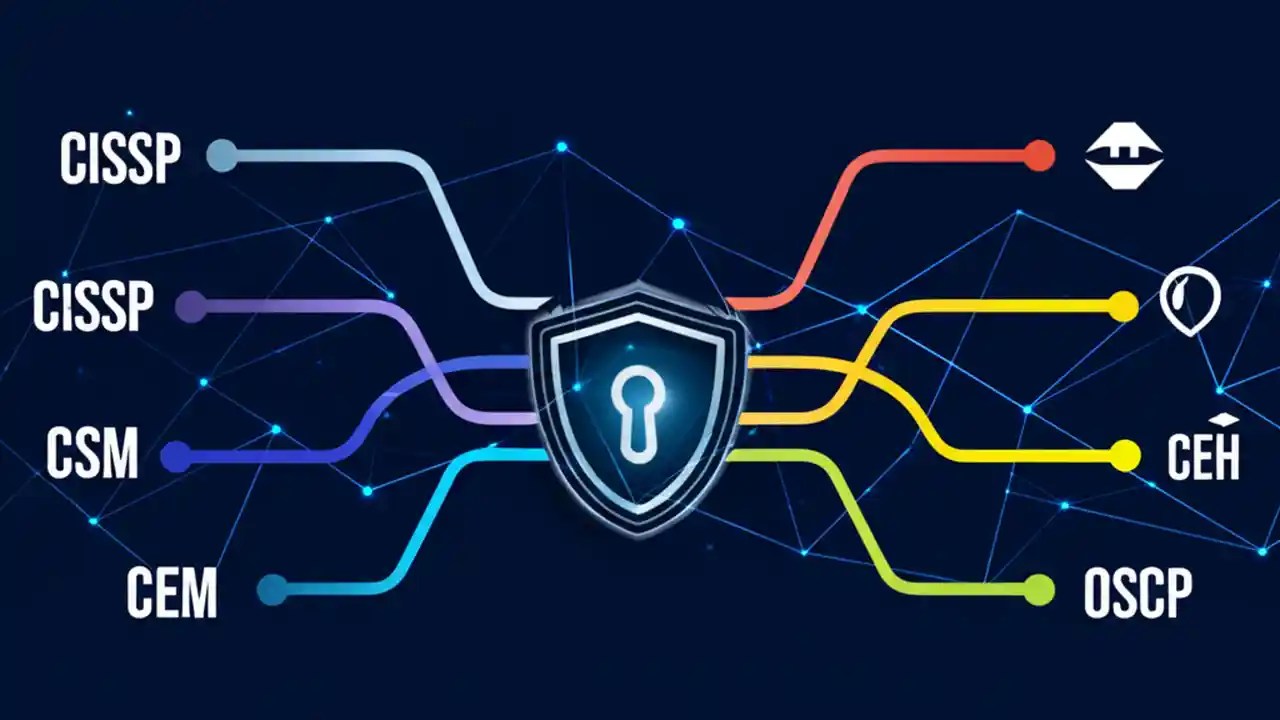 CISSP

CISSP

CSM

CEM

CEH

OSCP