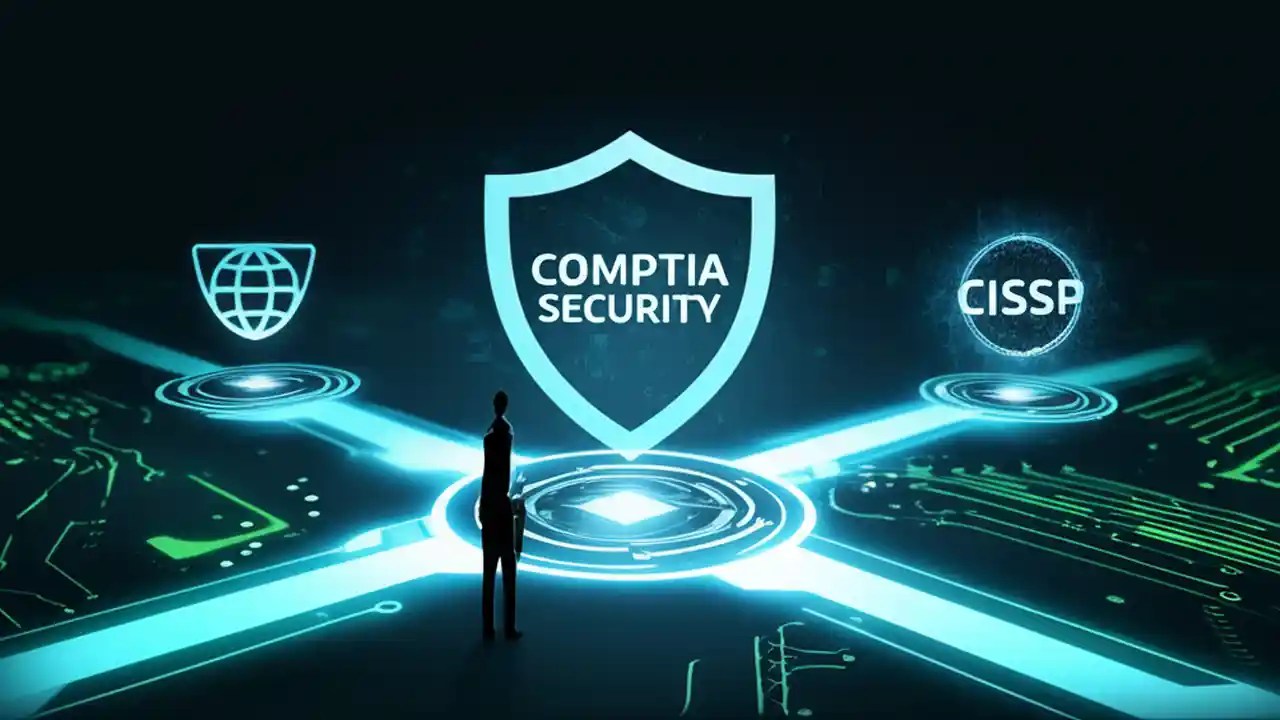 COMPTIA SECURITY

CISSP