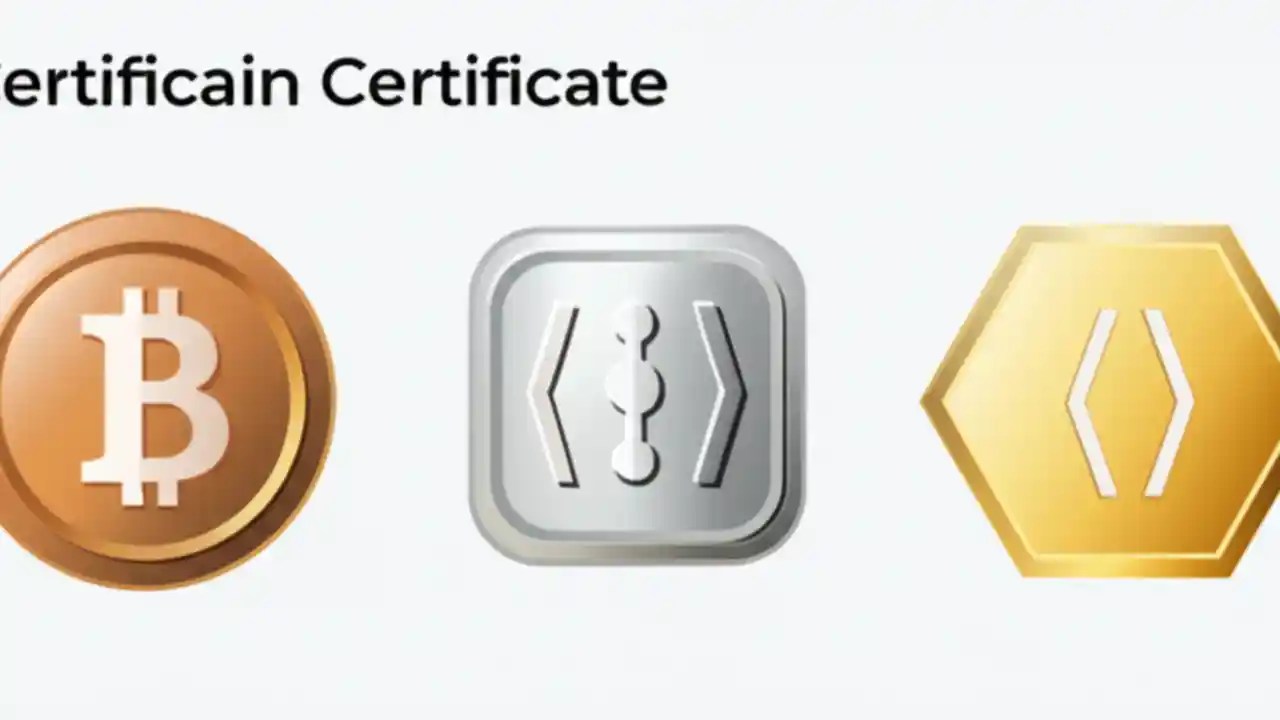 ertificain Certificate