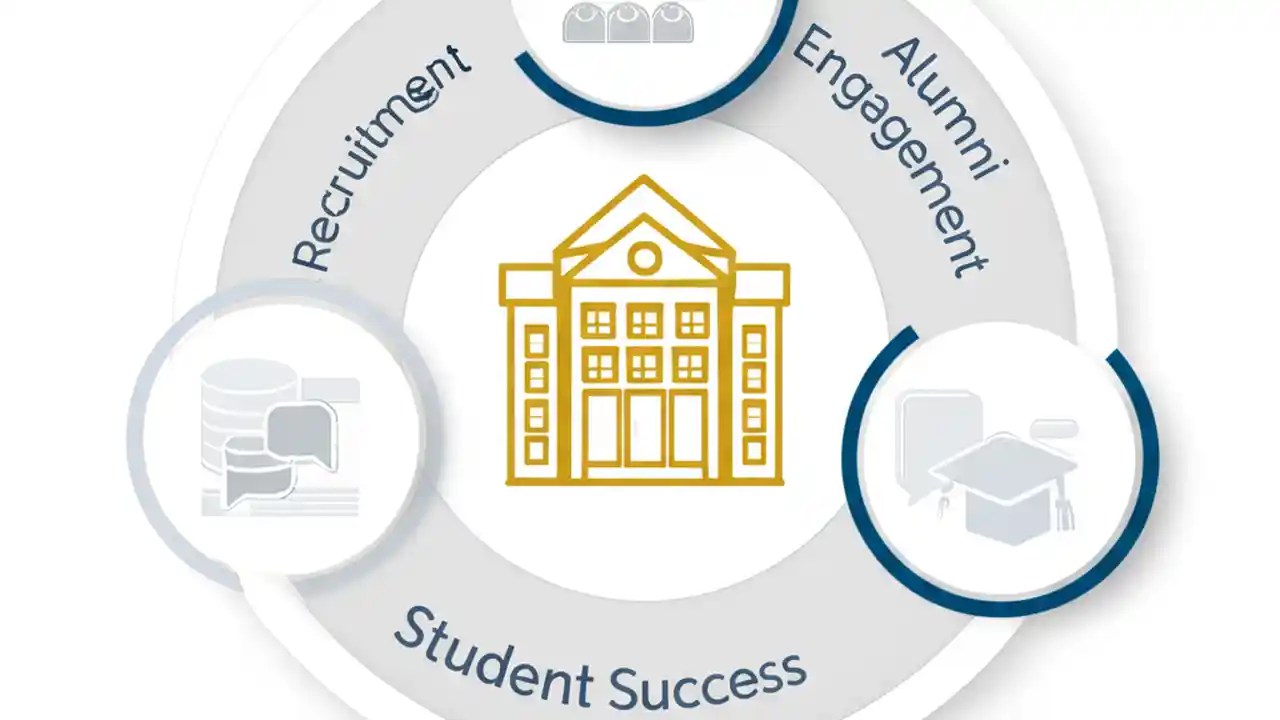 Recruitment

Alumni Engagement

Student Success