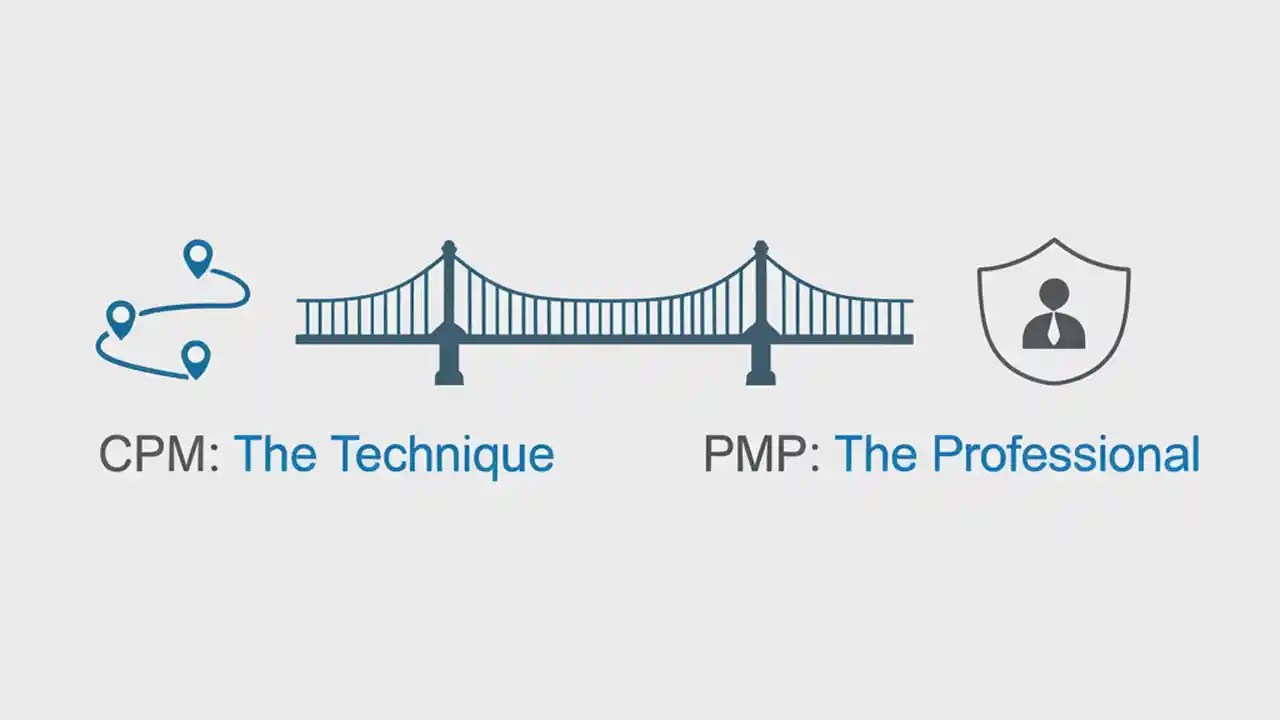 CPM: The Technique

PMP: The Professional