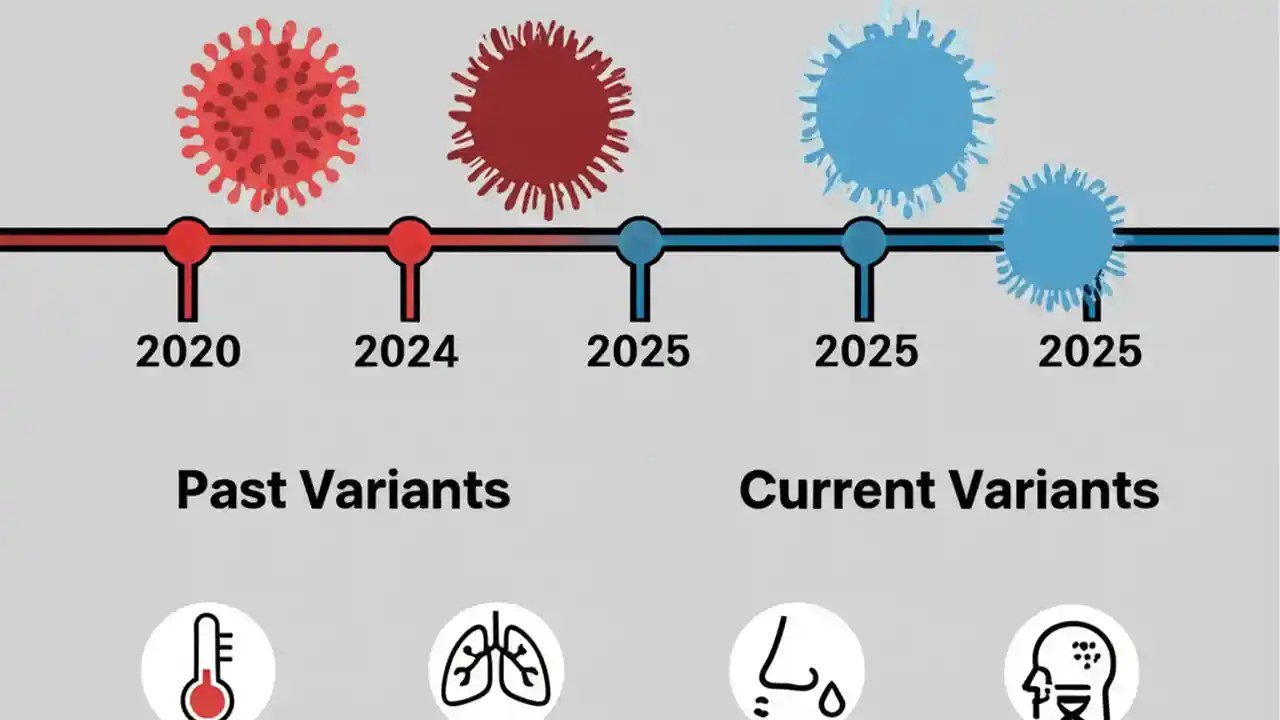 2020
2024
2025
2025
2025

Past Variants

Current Variants