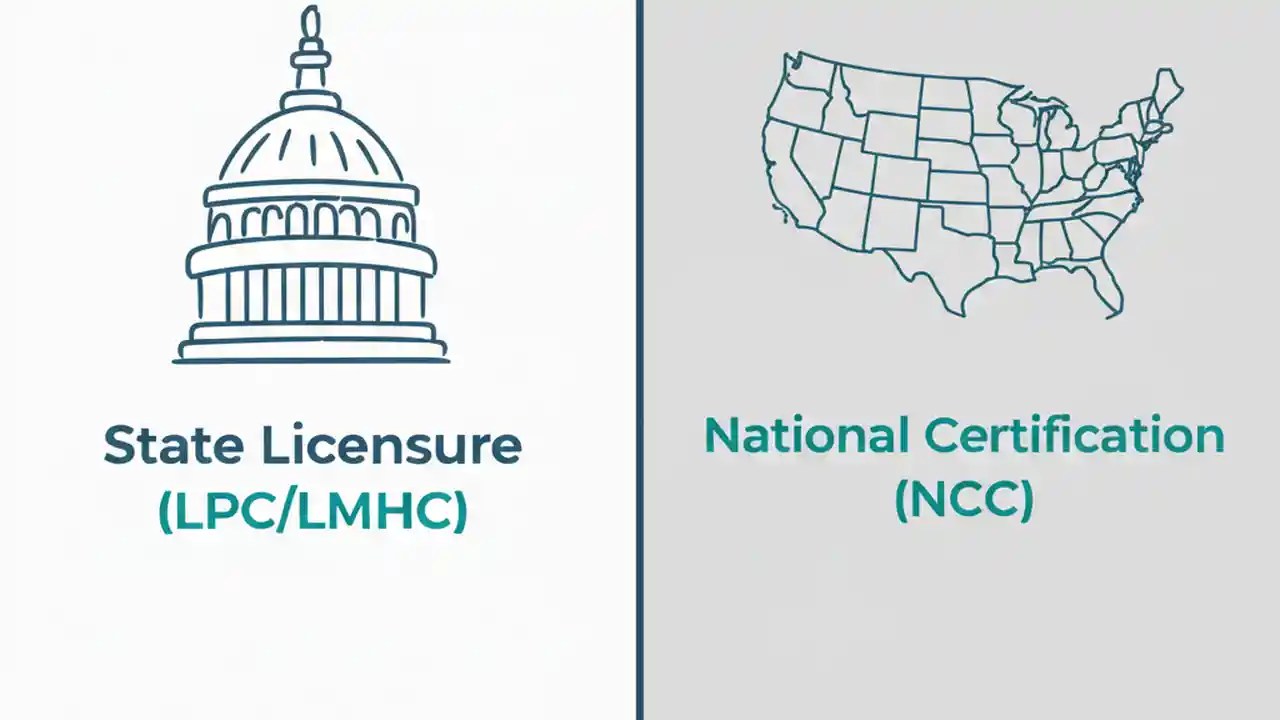 State Licensure
(LPC/LMHC)

National Certification
(NCC)