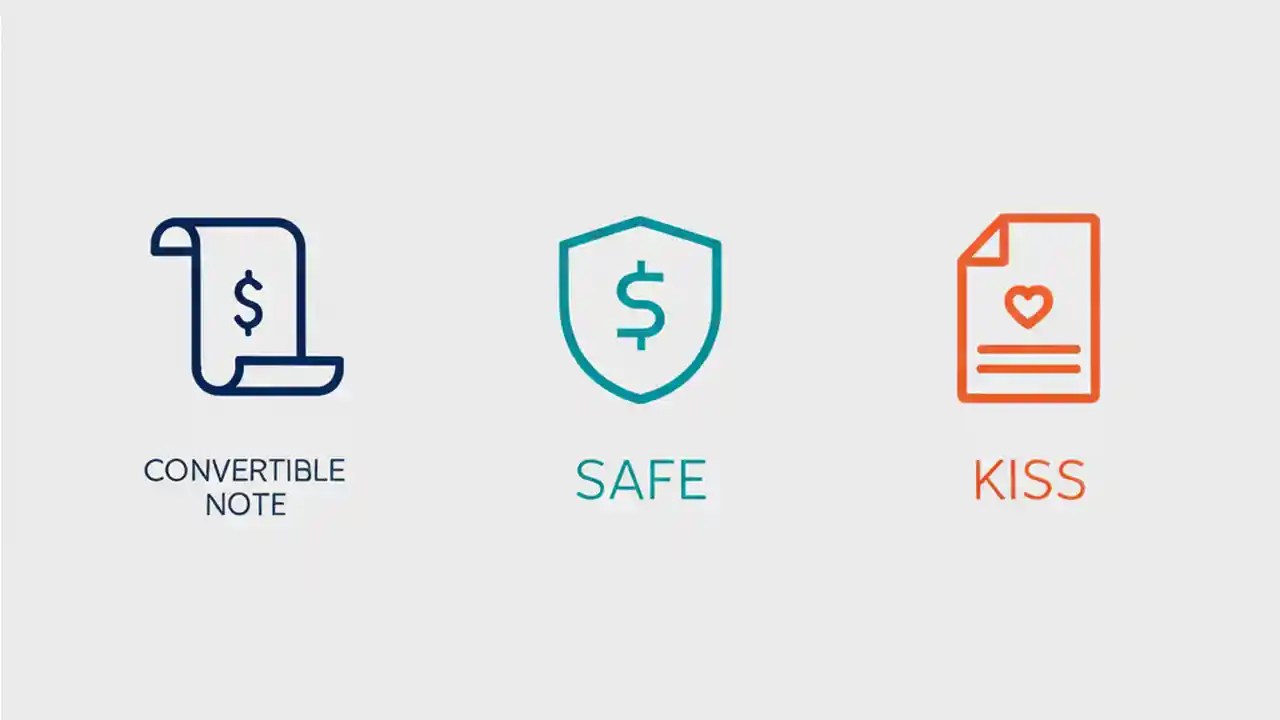 $

CONVERTIBLE NOTE

$

SAFE

KISS