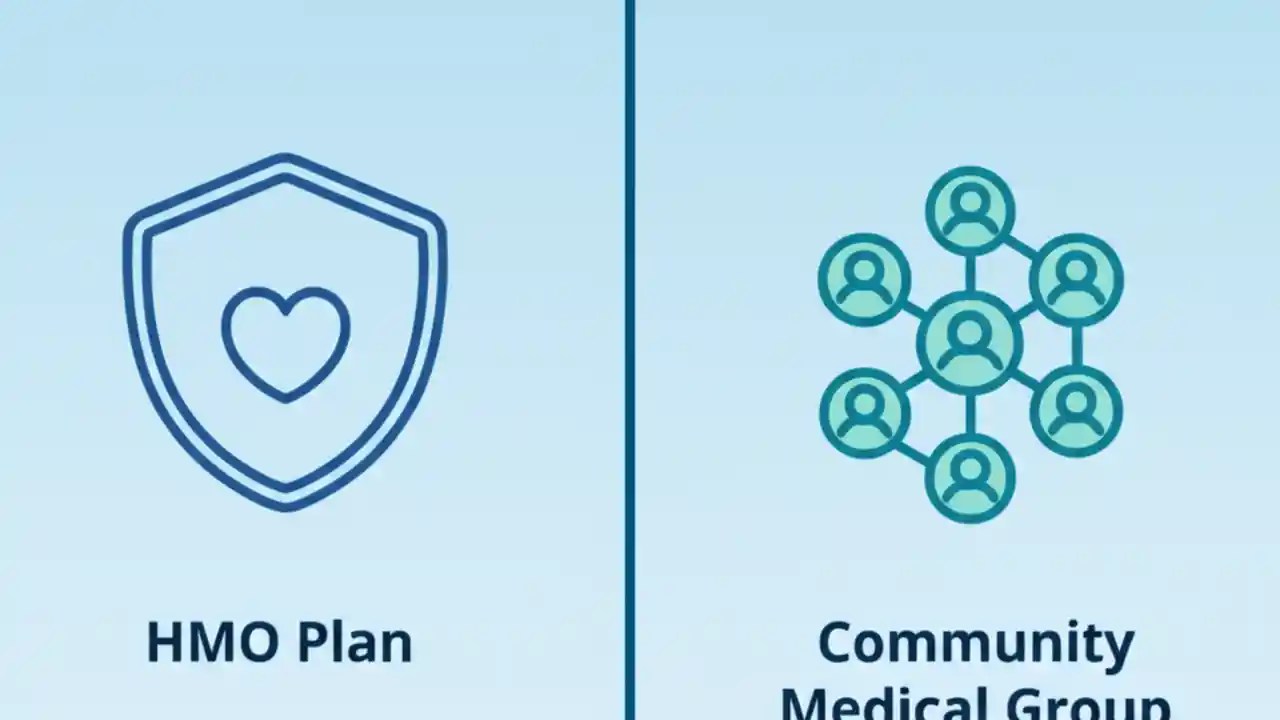 HMO Plan

Community Medical Group