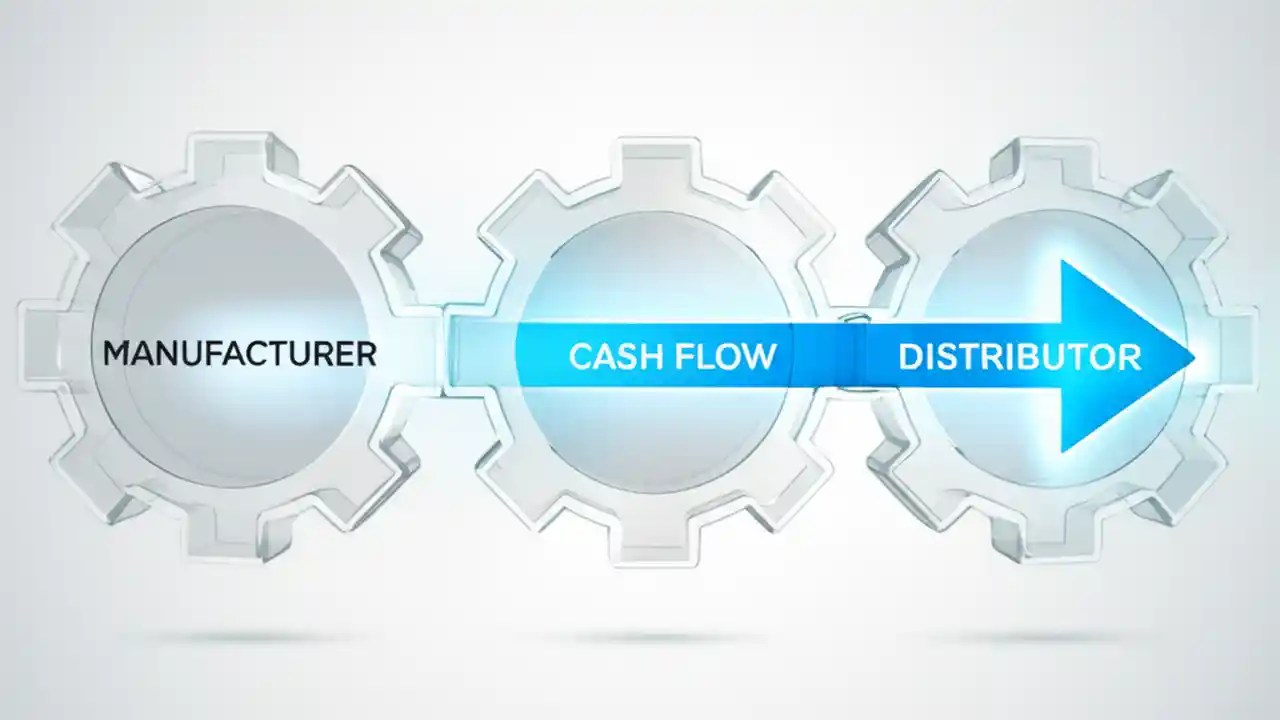 MANUFACTURER

CASH FLOW

DISTRIBUTOR