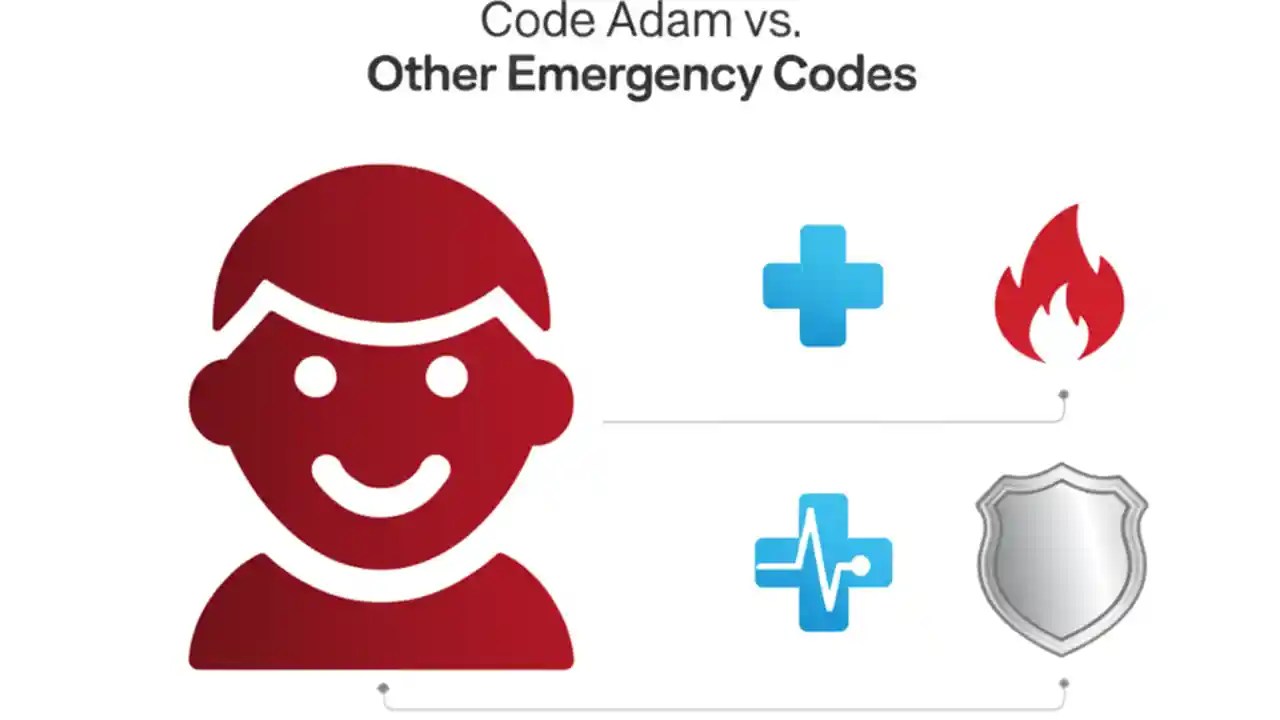 Code Adam vs.
Other Emergency Codes