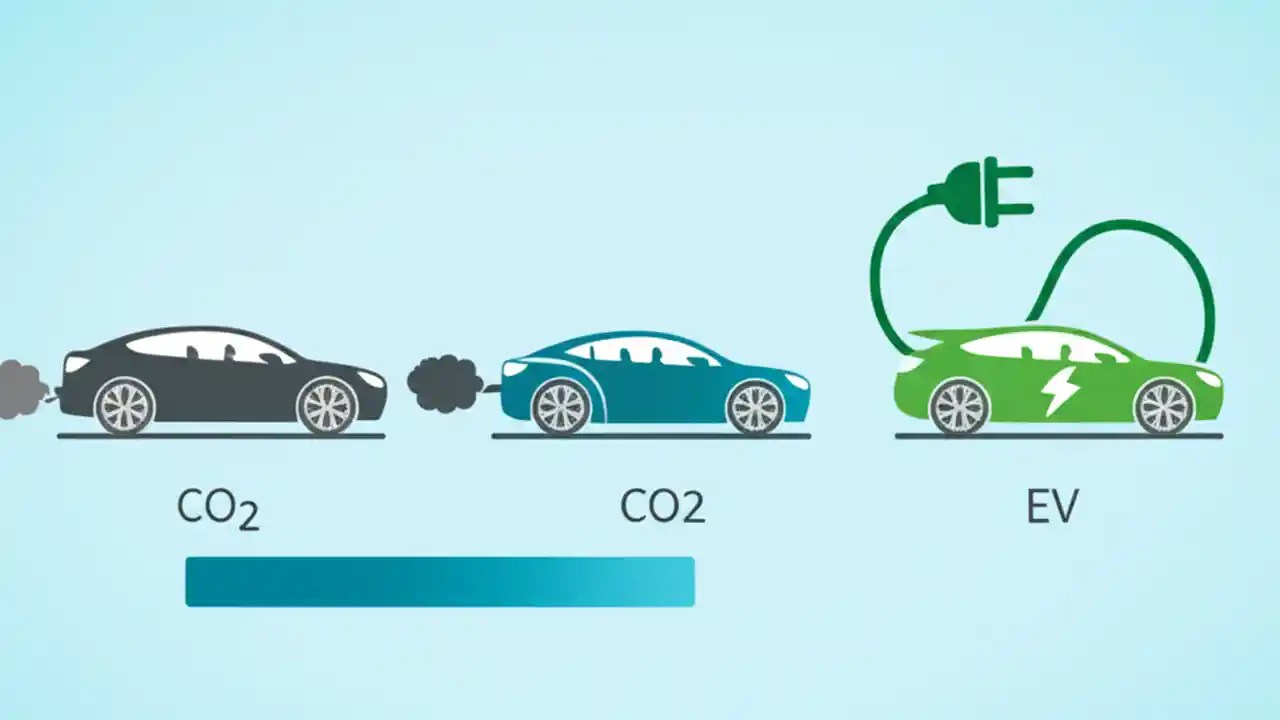 $CO_2$

CO2

EV