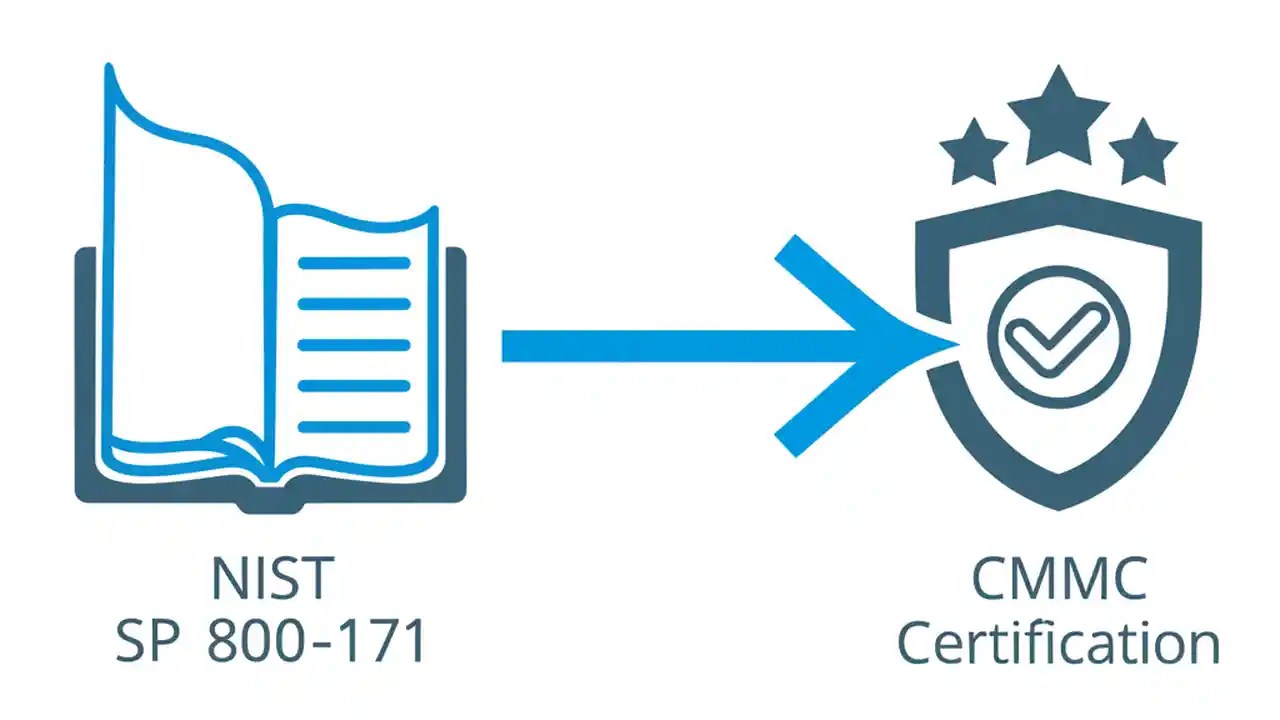 NIST
SP 800-171

CMMC
Certification