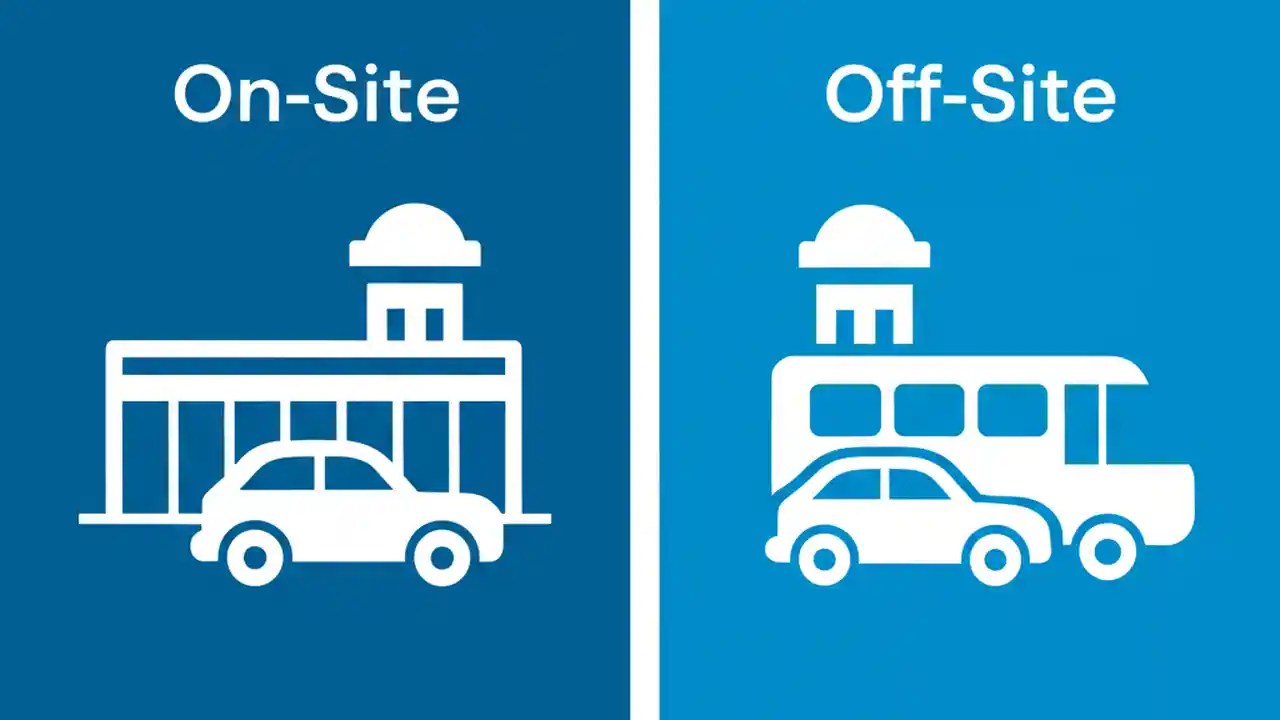 On-Site

Off-Site