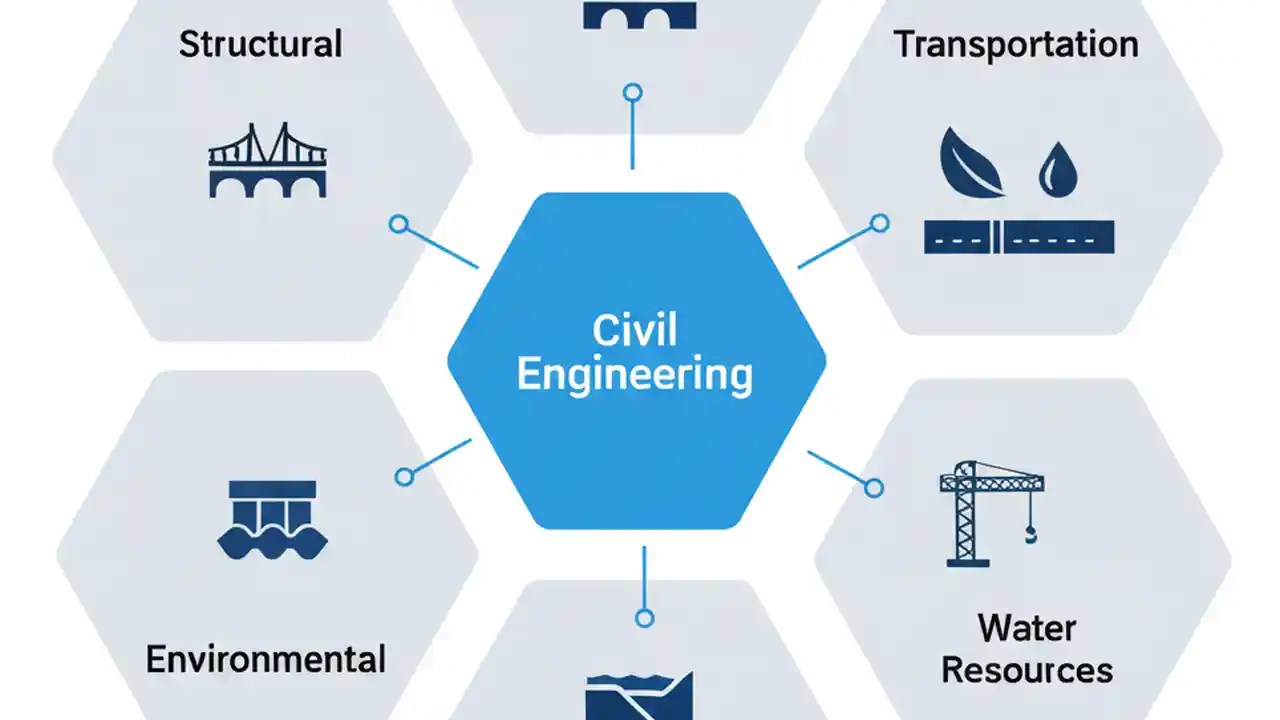 Structural

Transportation

Civil Engineering

Environmental

Water Resources