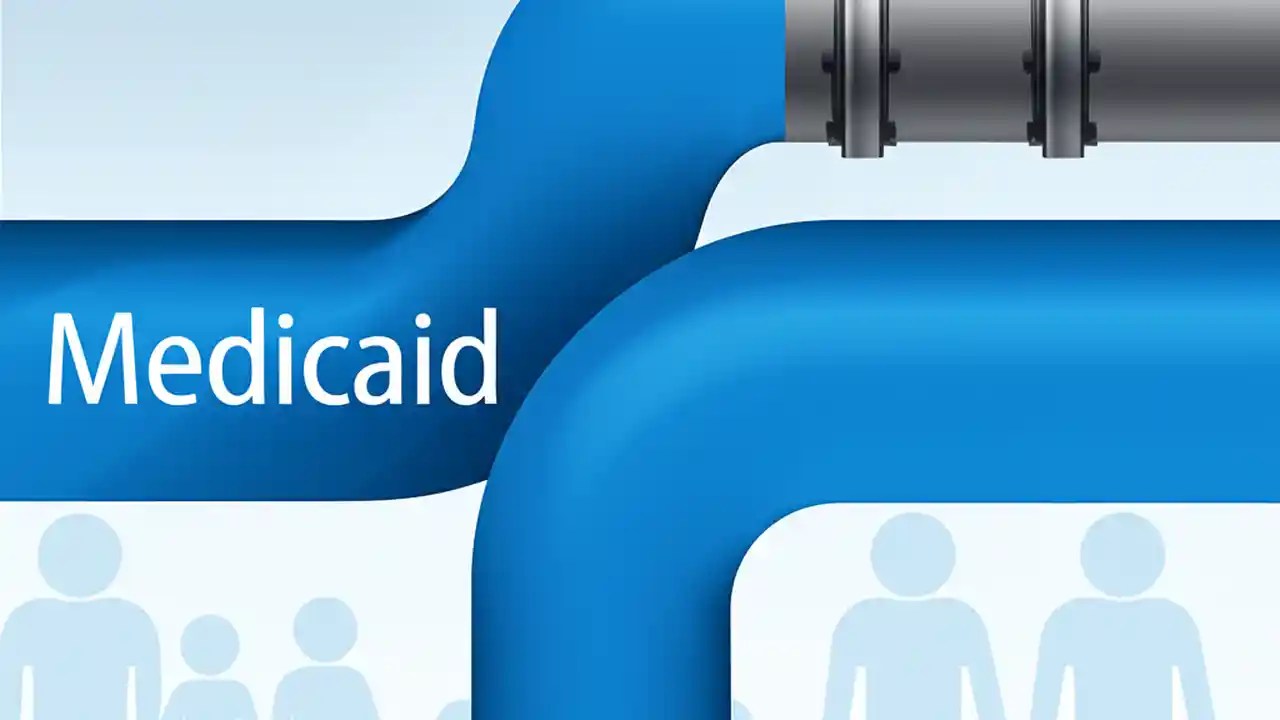 Medicaid