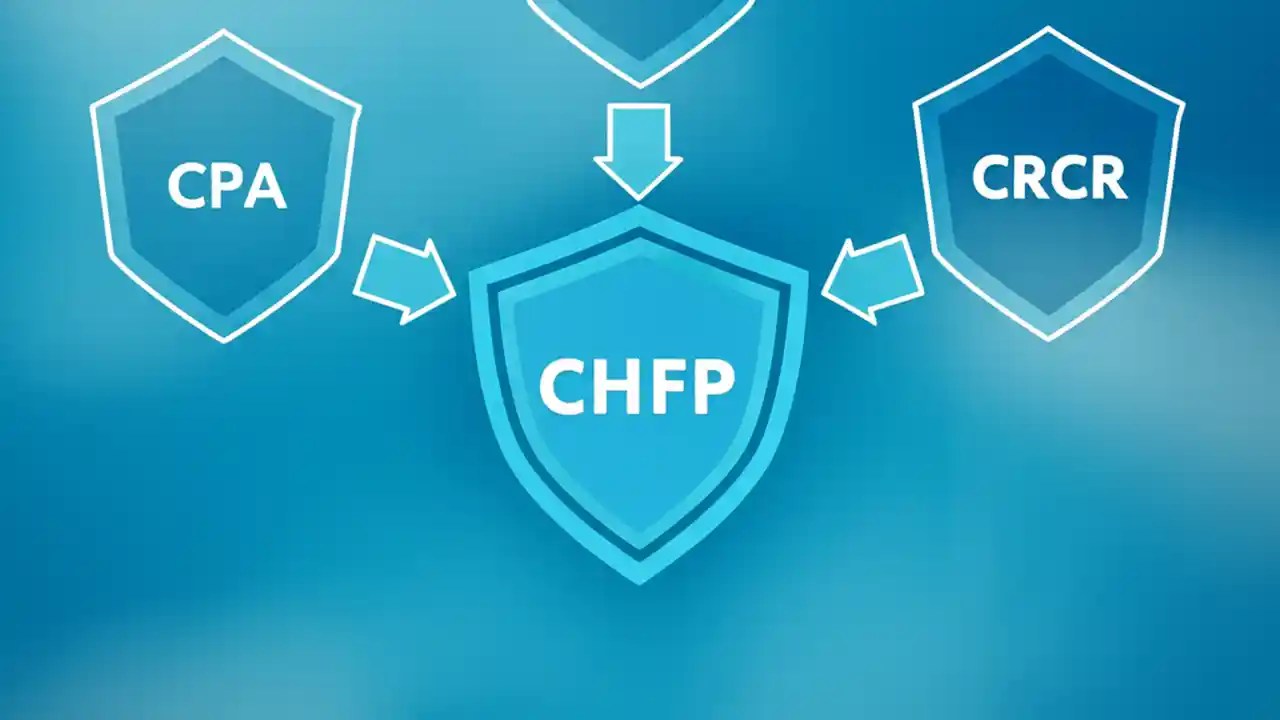 CPA

CRCR

CHFP