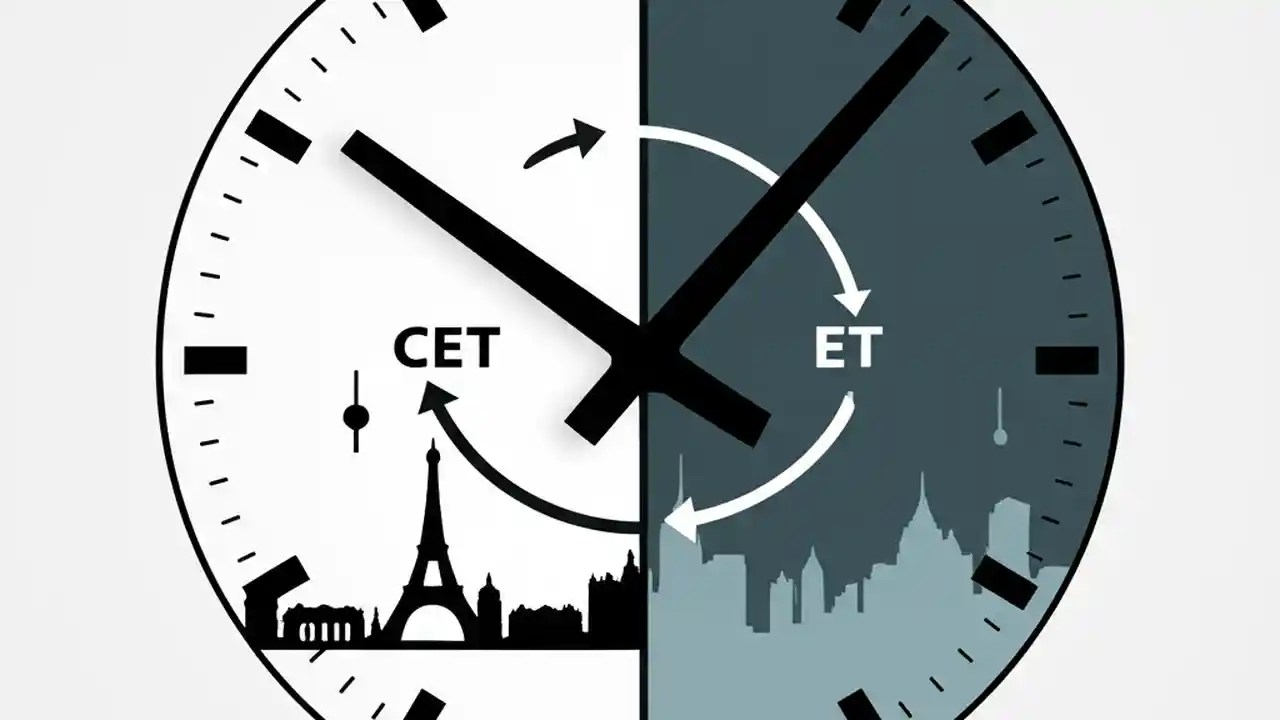 CET

ET