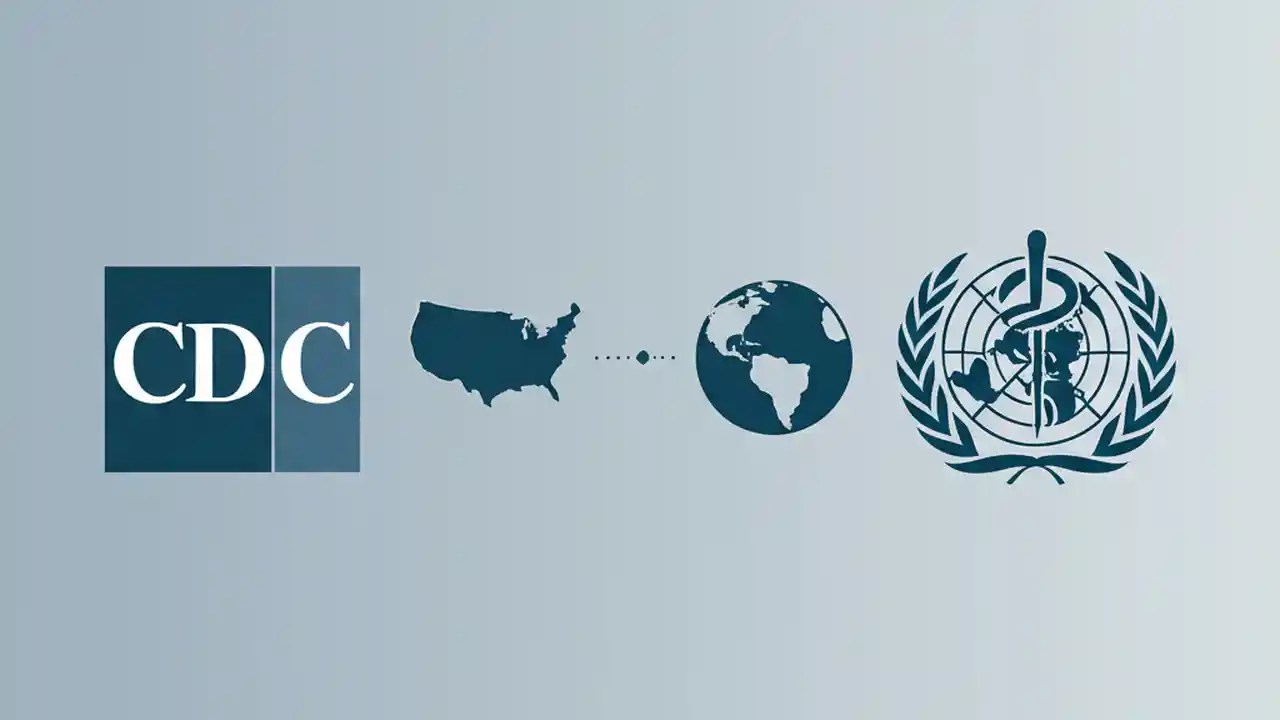 CDC