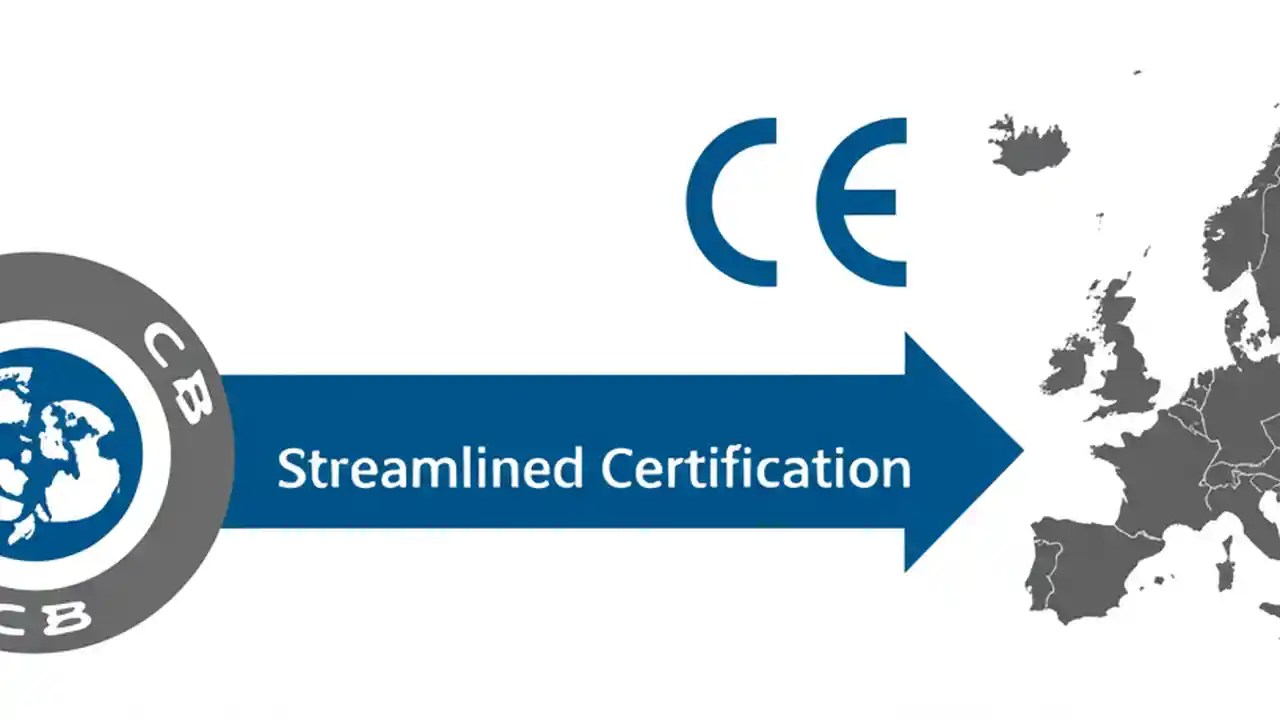 CE

CB

CB

Streamlined Certification