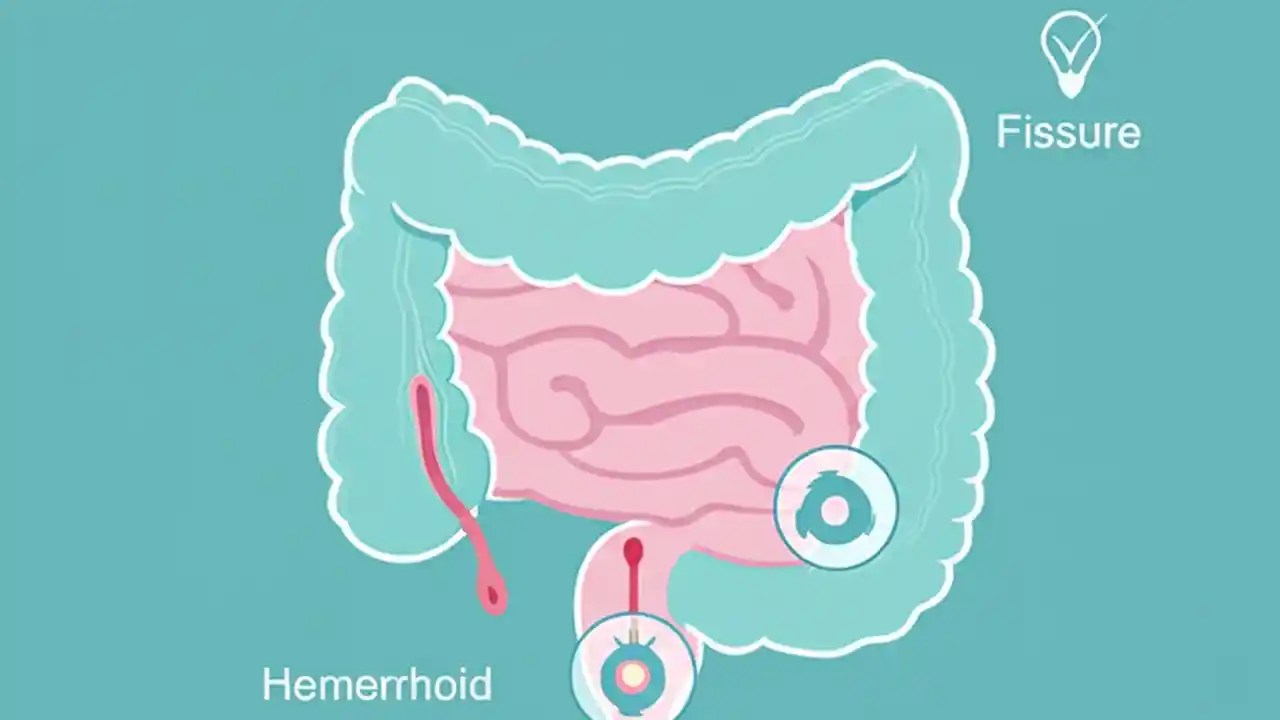 Fissure

Hemerrhoid