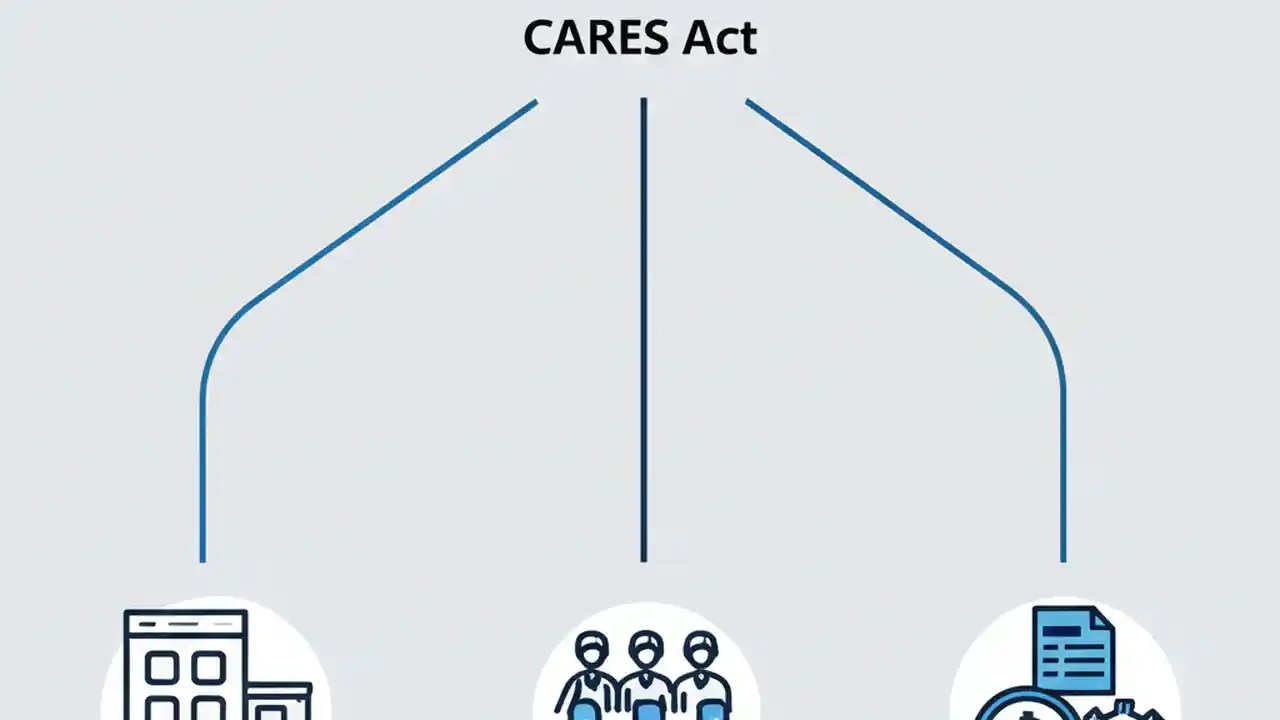 CARES Act