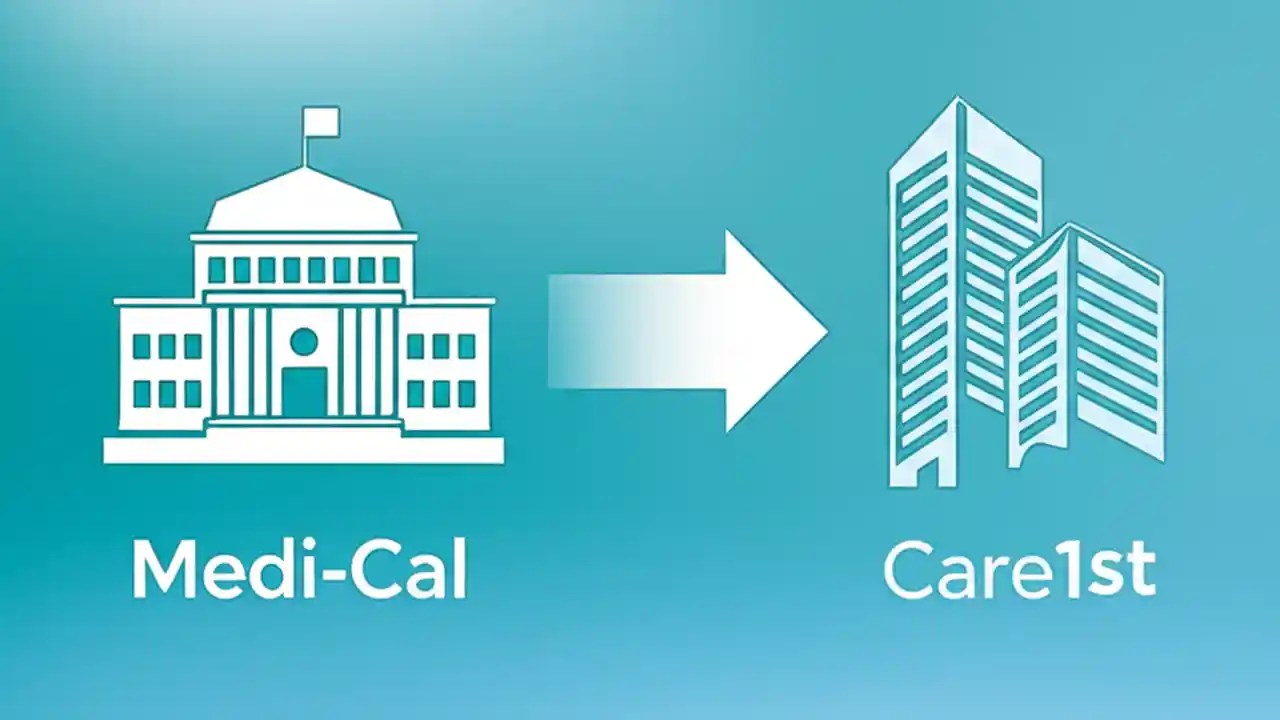 Medi-Cal

Care1st