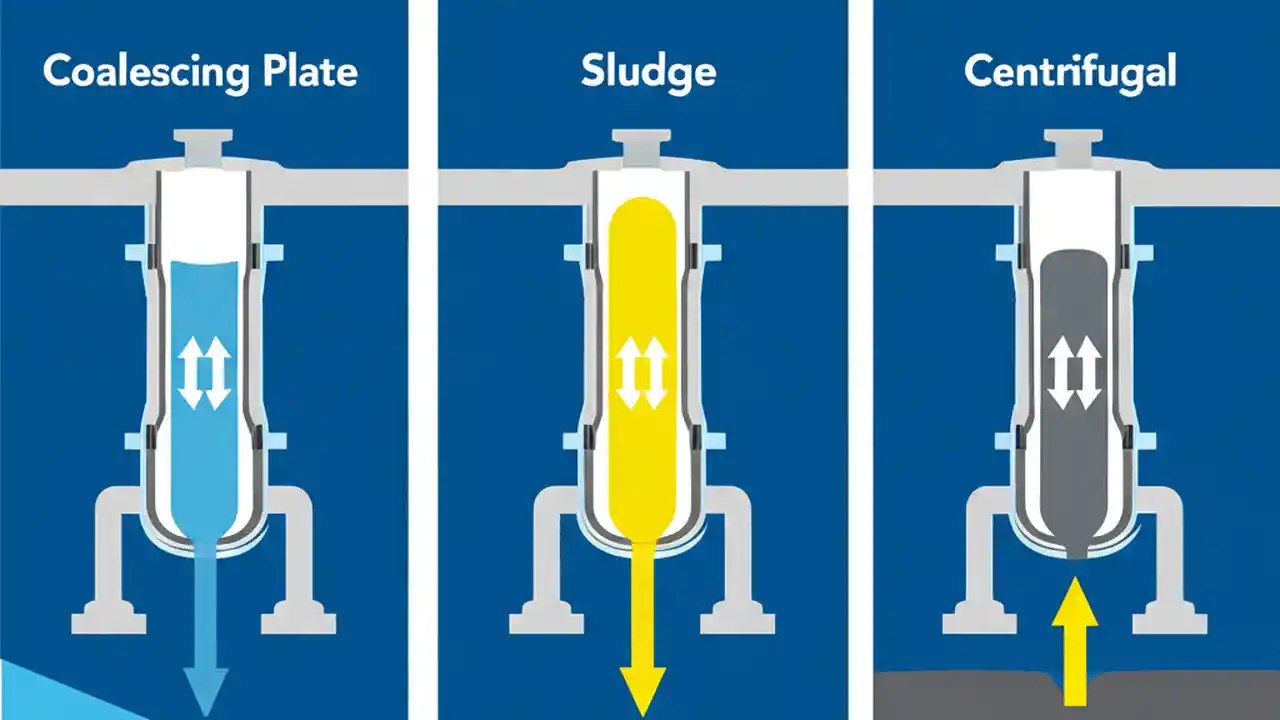 Coalescing Plate

Sludge

Centrifugal