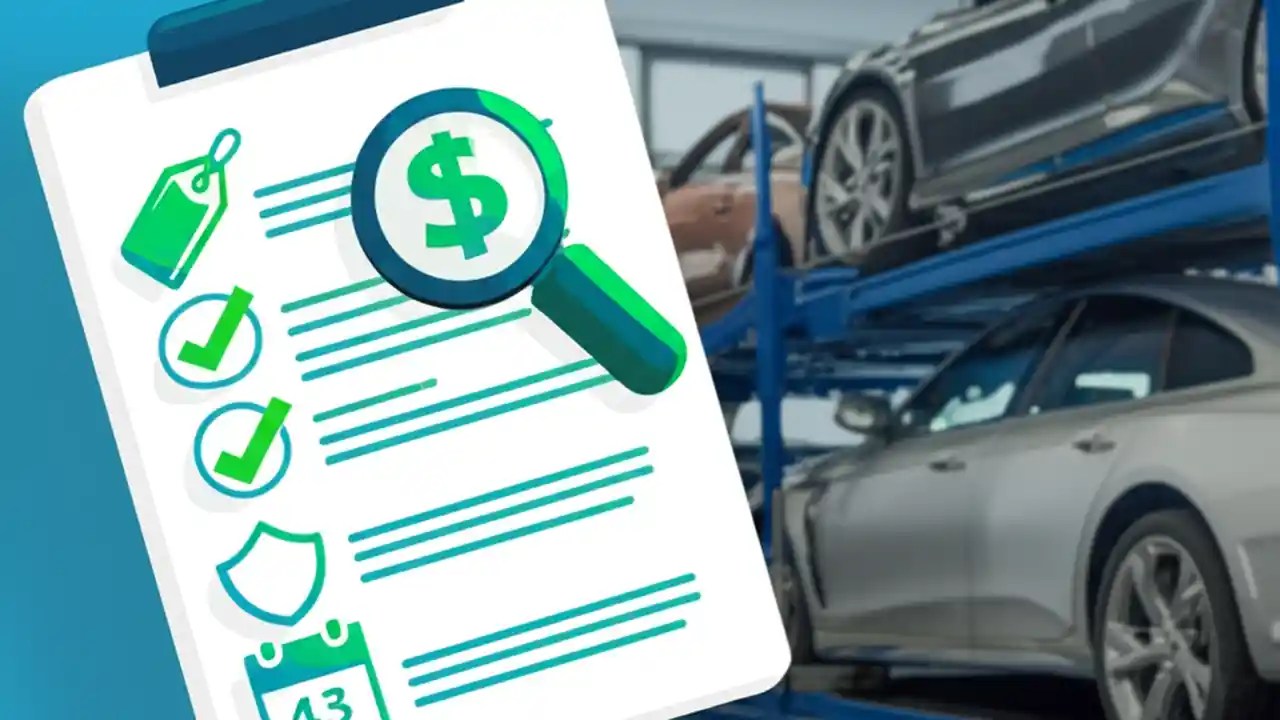 $

43