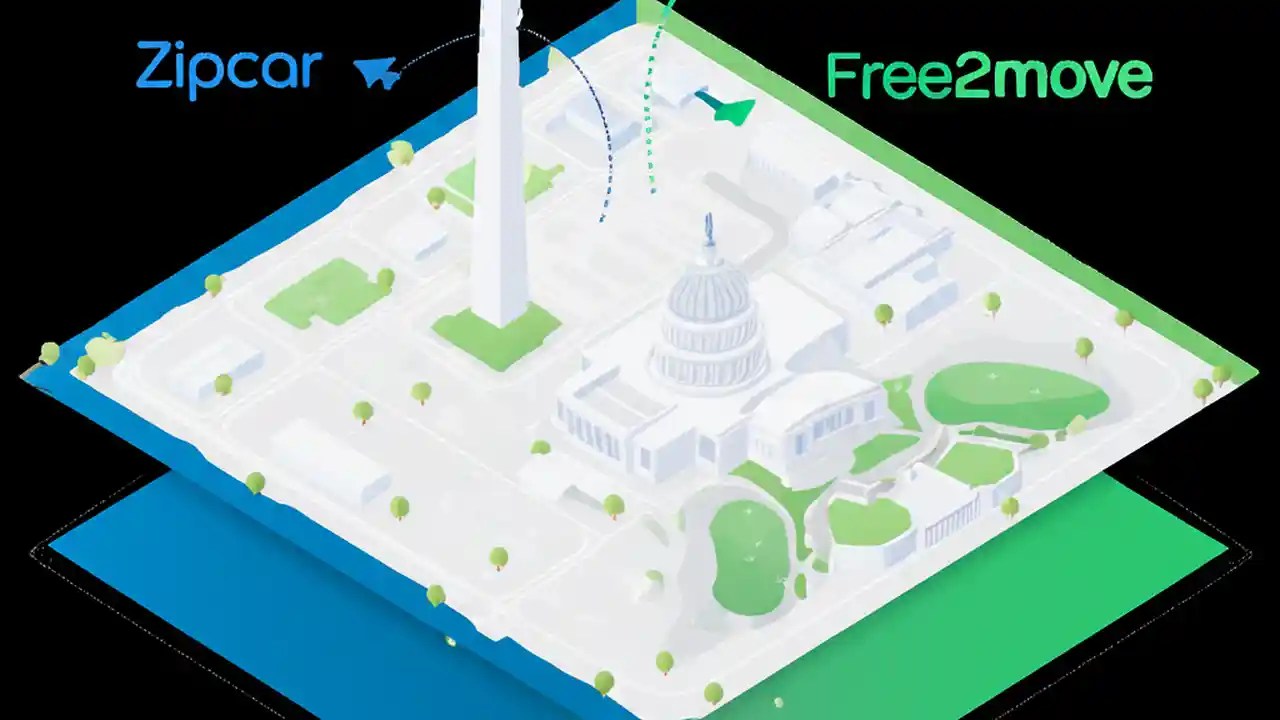 Zipcar

Free2move