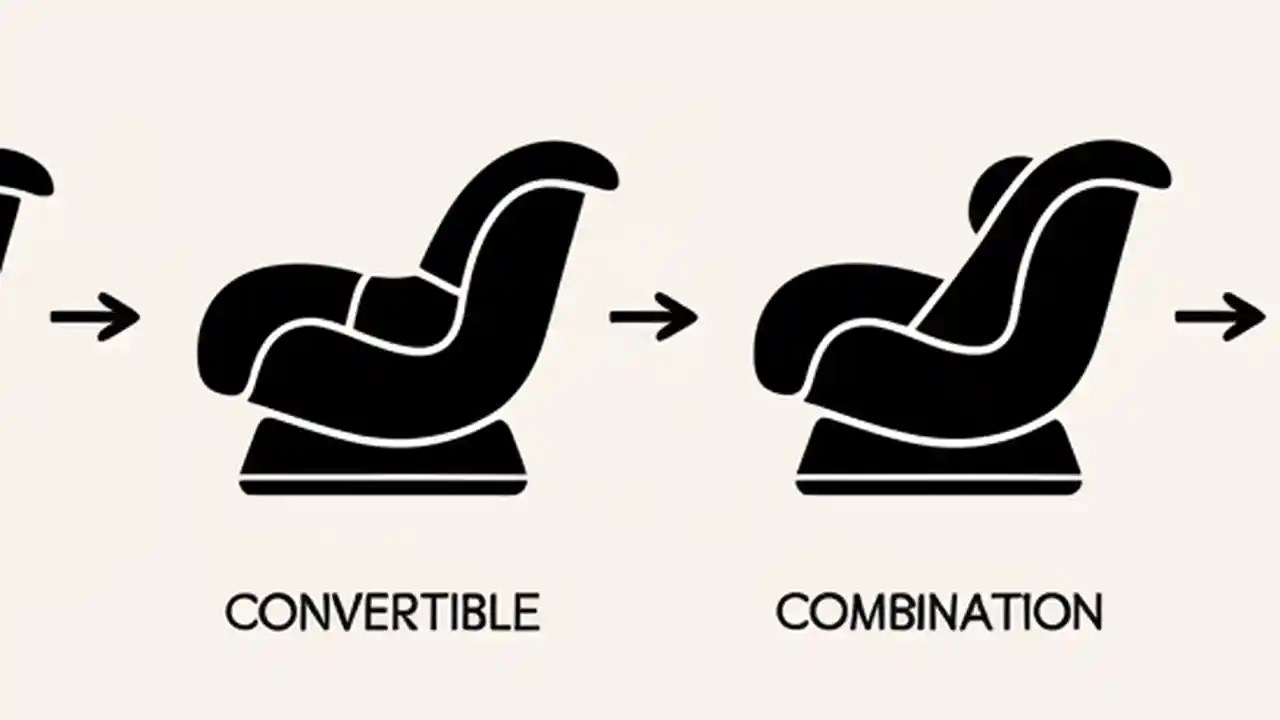 CONVERTIBLE

COMBINATION