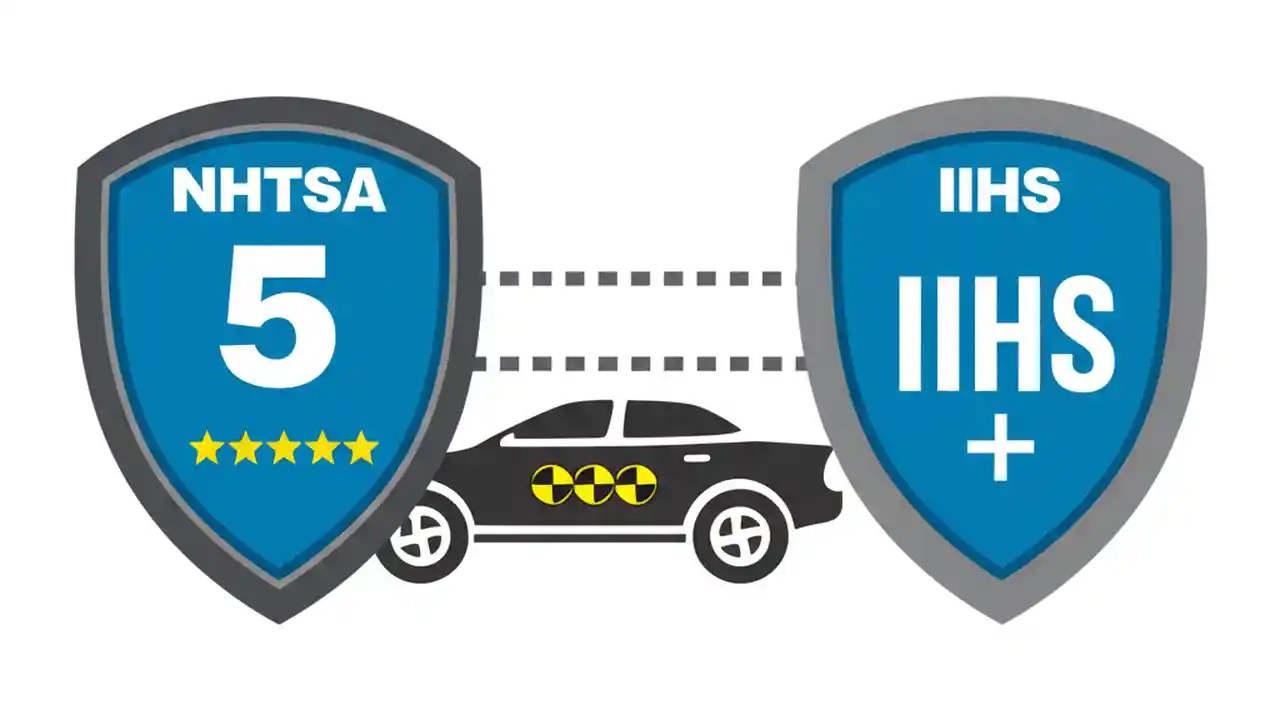 NHTSA

5

★★★★★

IIHS

IIHS

+