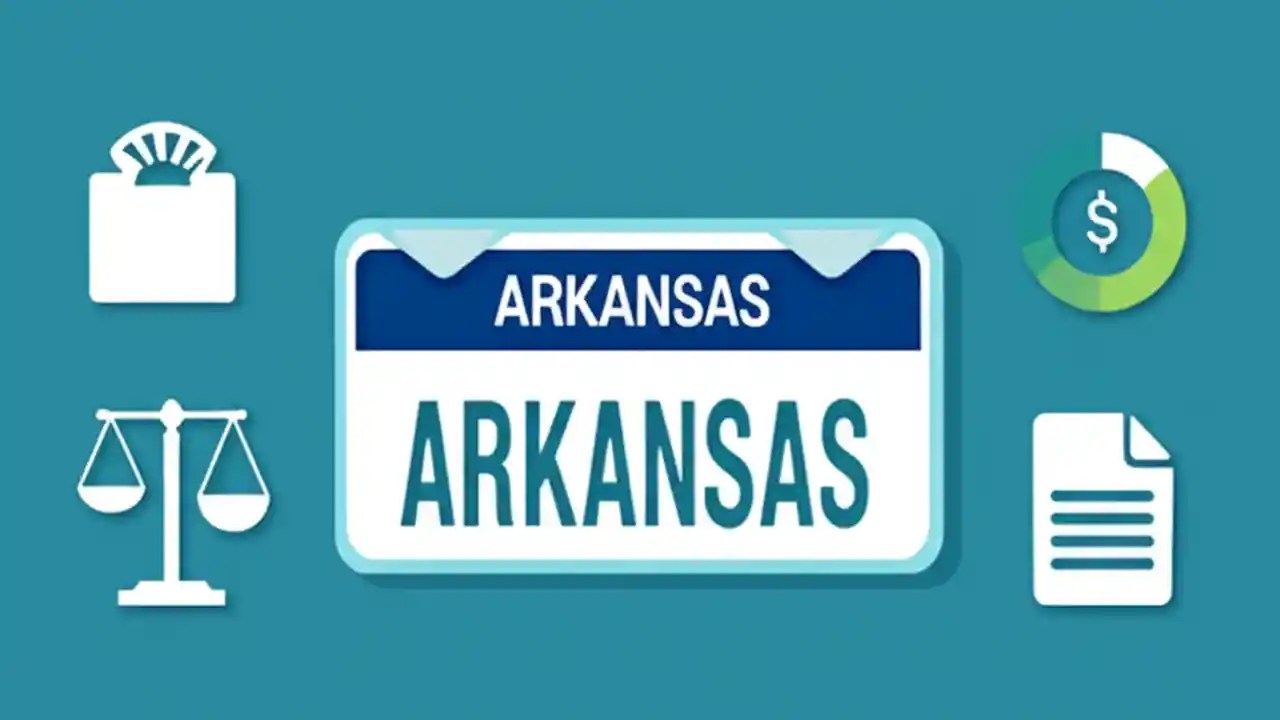 ARKANSAS

ARKANSAS

$