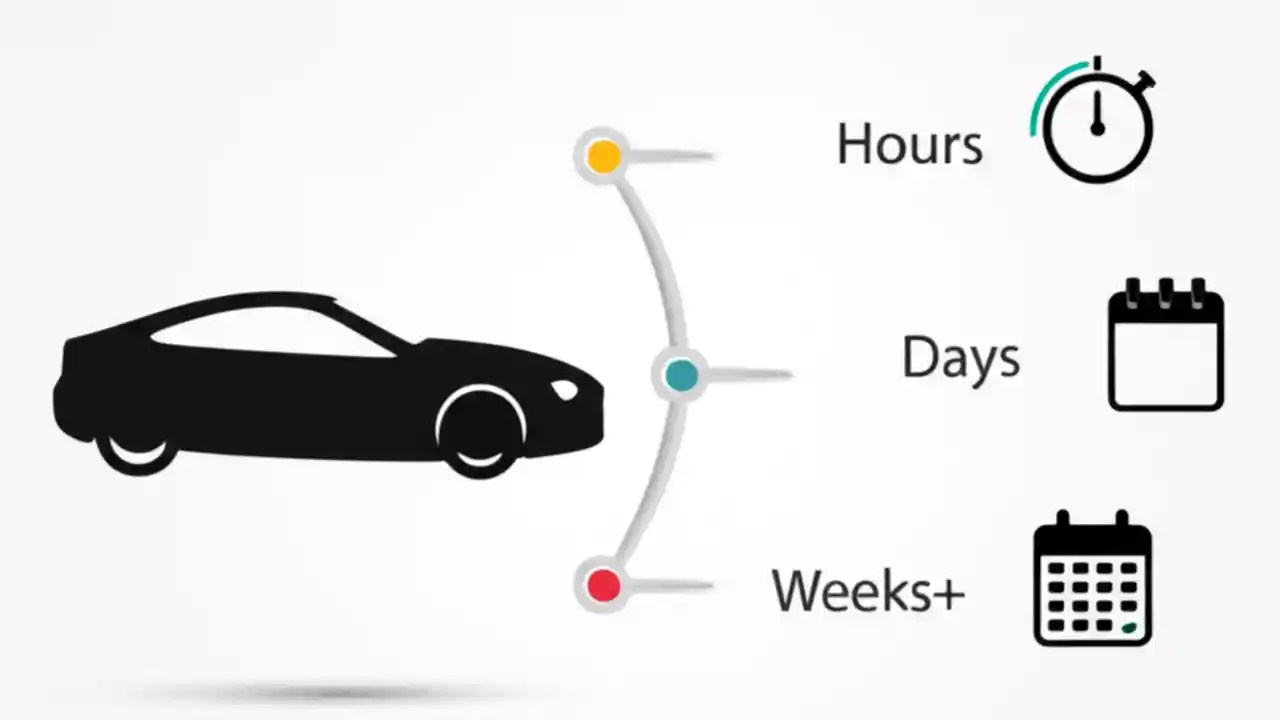 Hours

Days

Weeks+