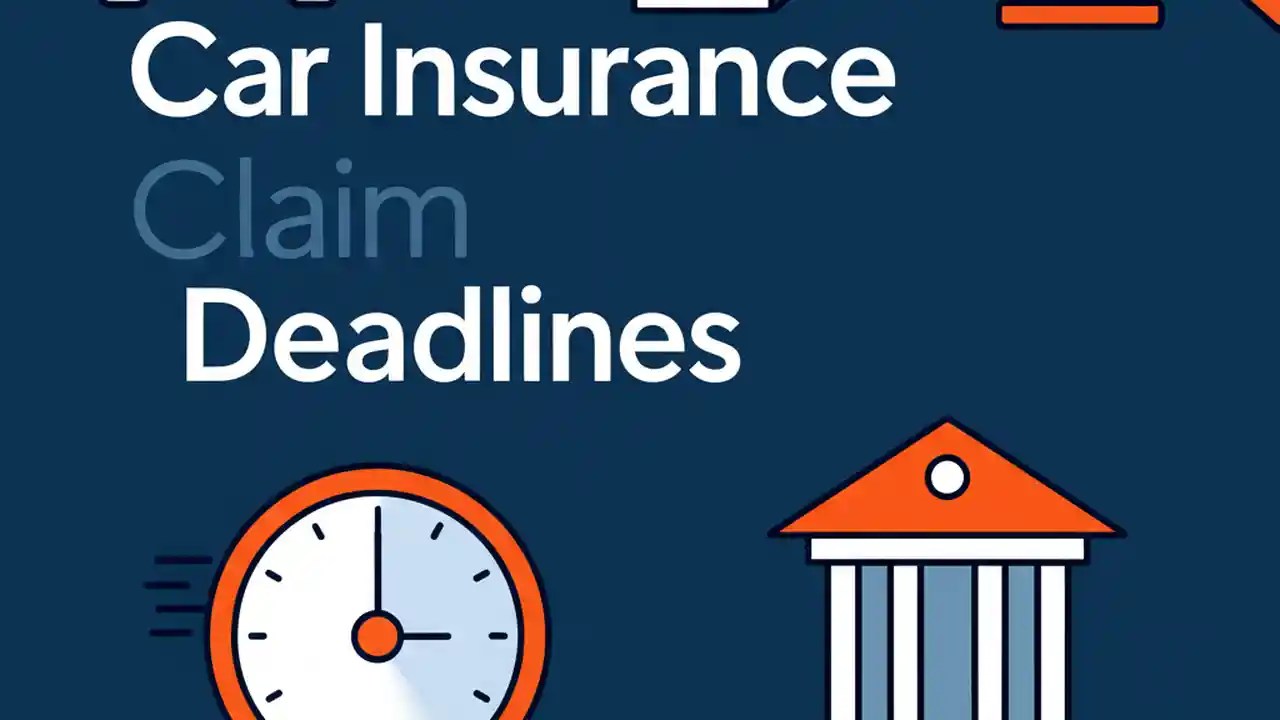 Car Insurance
Claim
Deadlines