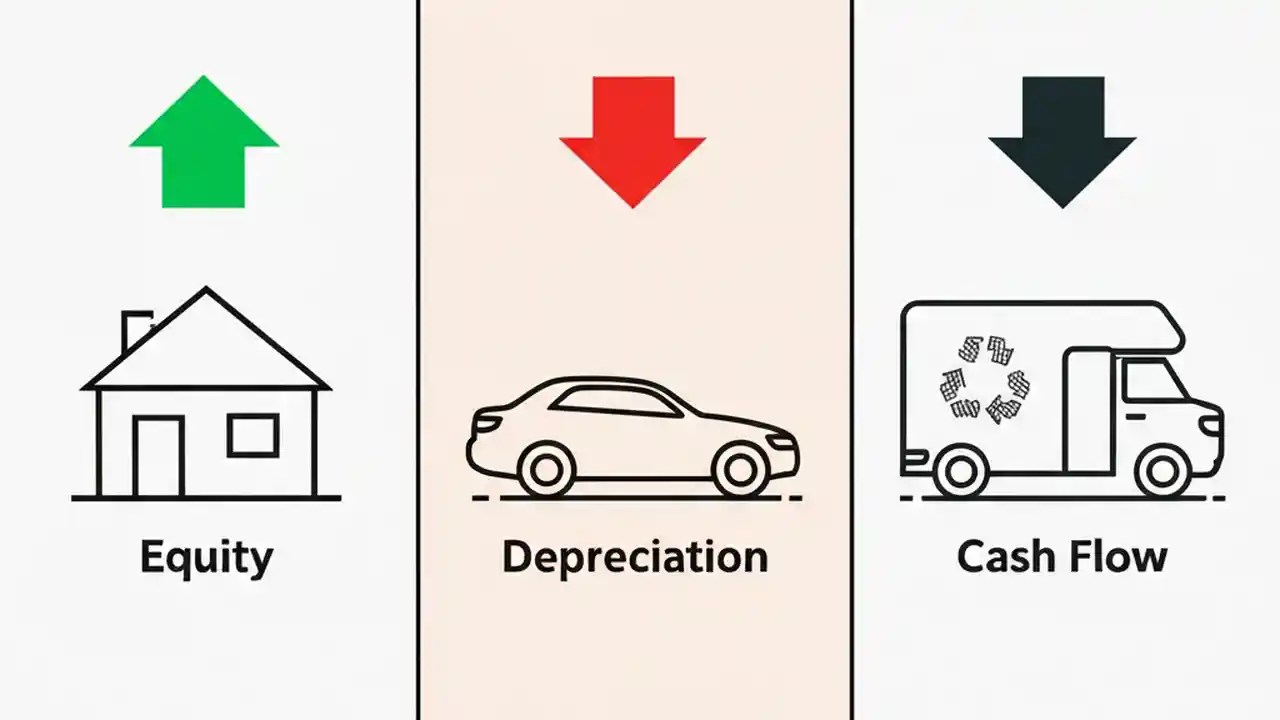 Equity

Depreciation

Cash Flow