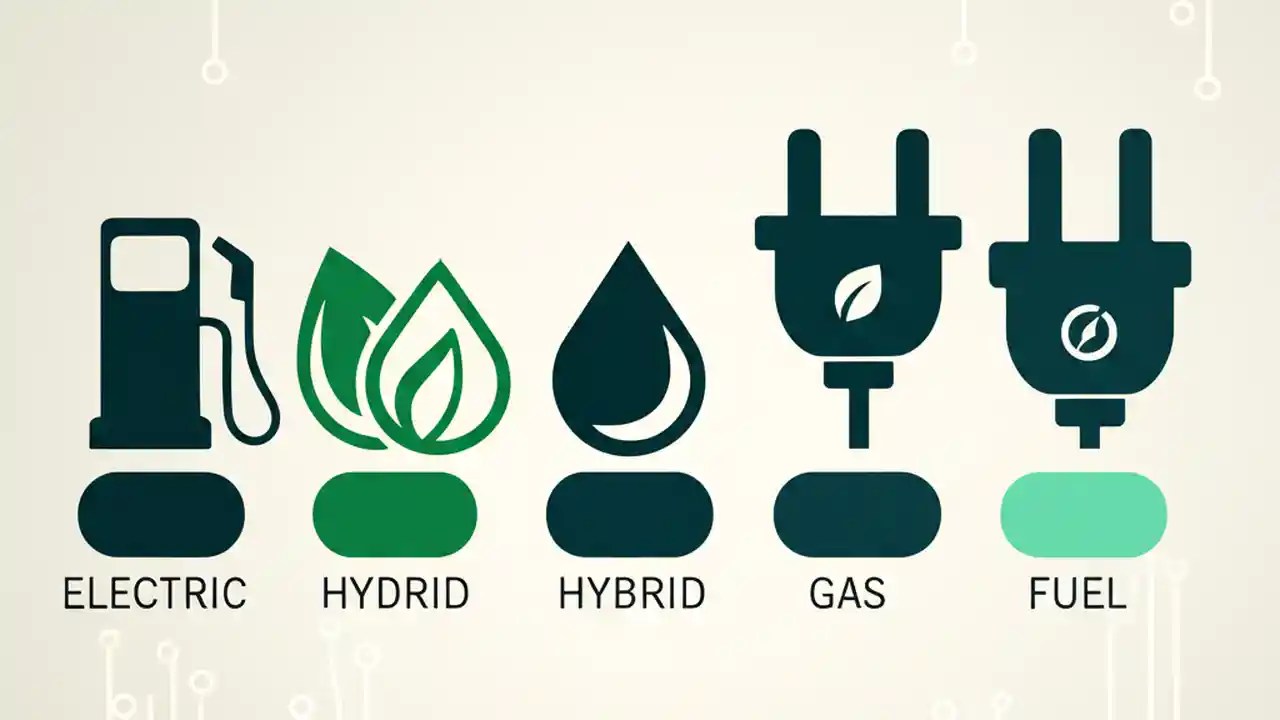 ELECTRIC HYDRID HYBRID GAS FUEL