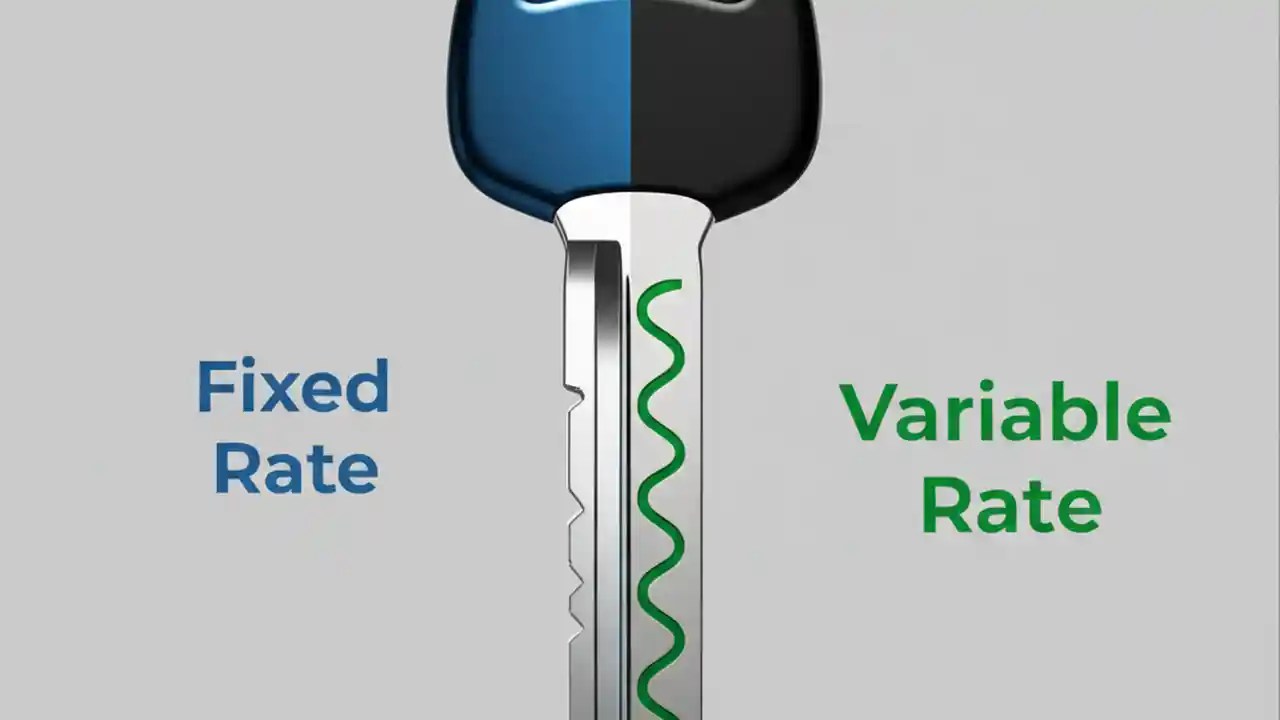 Fixed Rate

Variable Rate