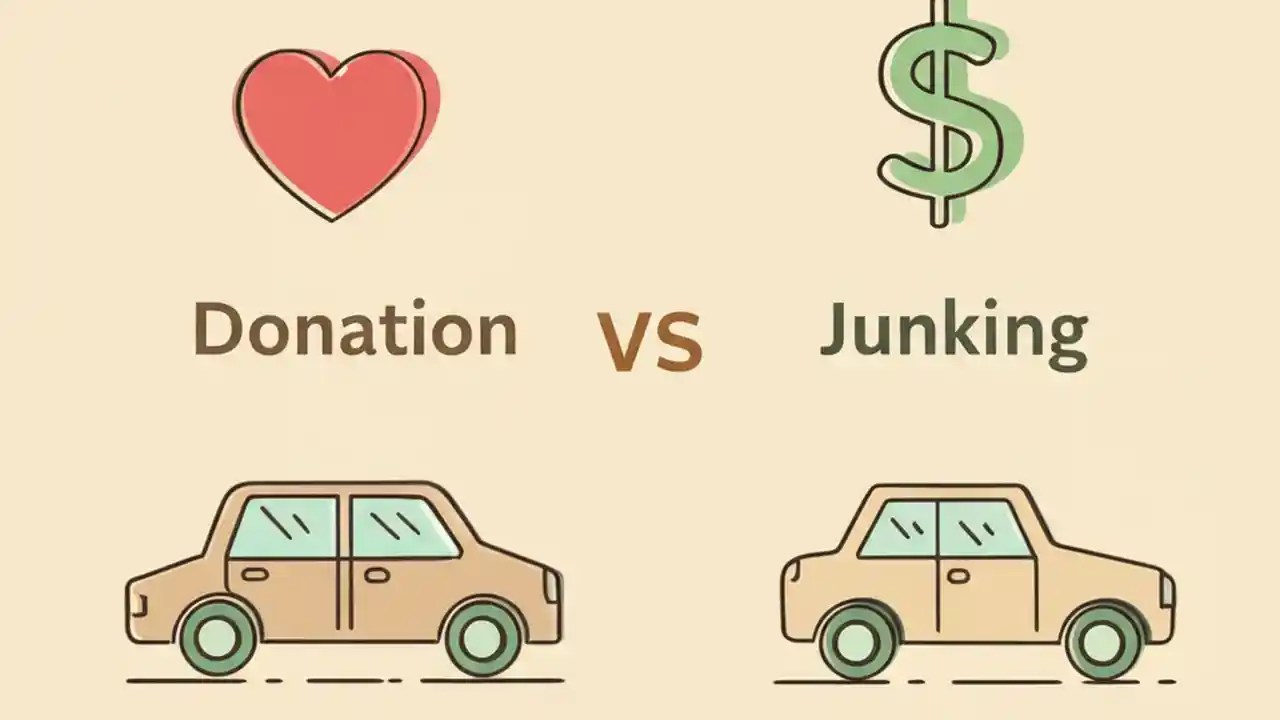 $

Donation VS Junking