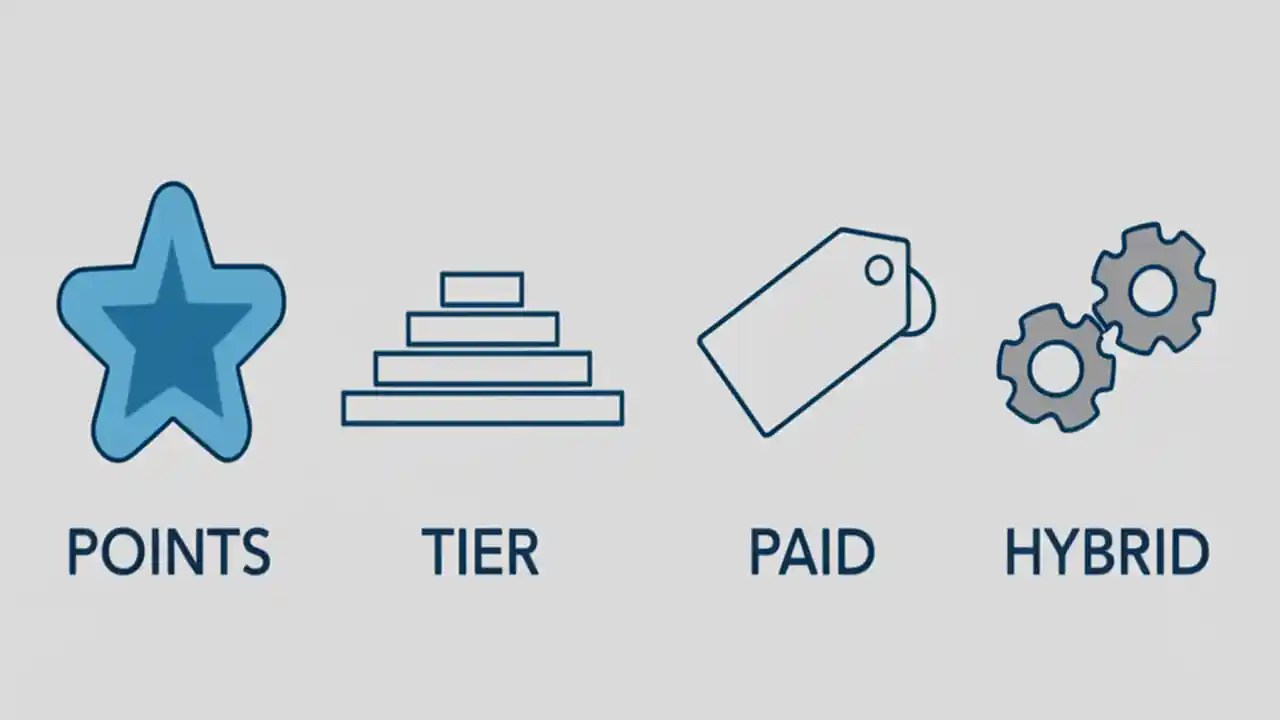 POINTS

TIER

PAID

HYBRID