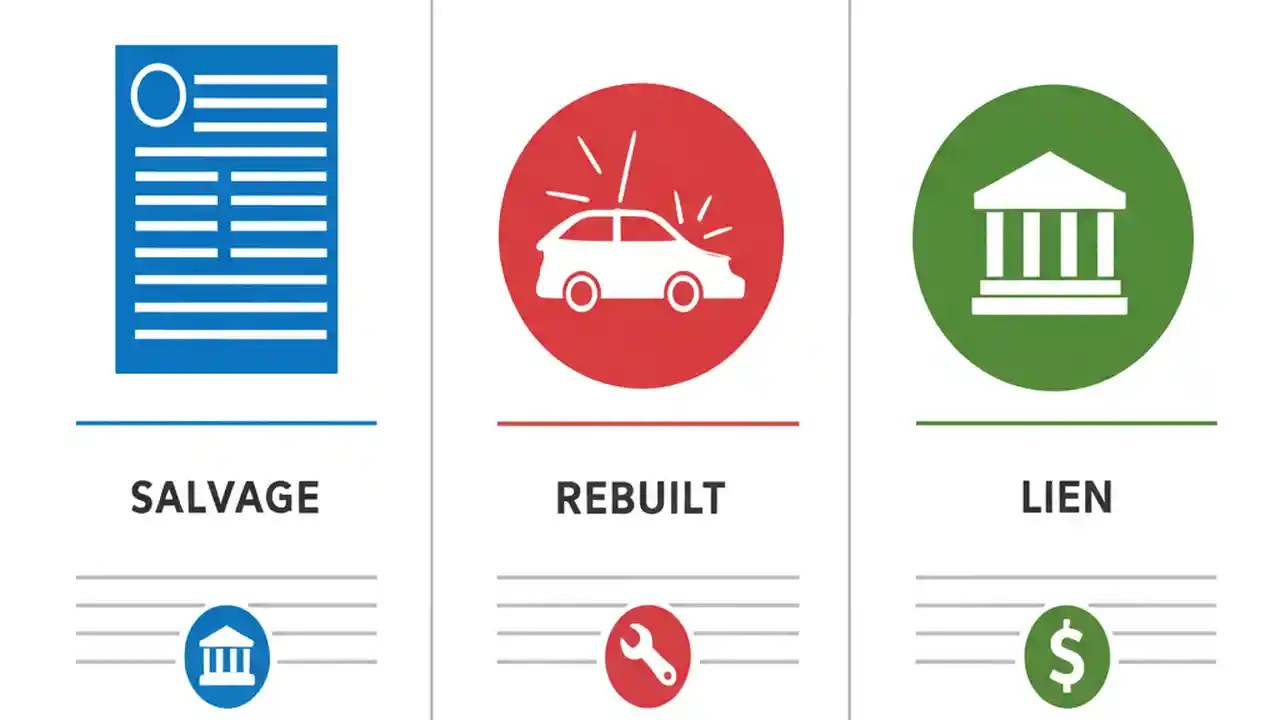 SALVAGE

REBUILT

LIEN

$