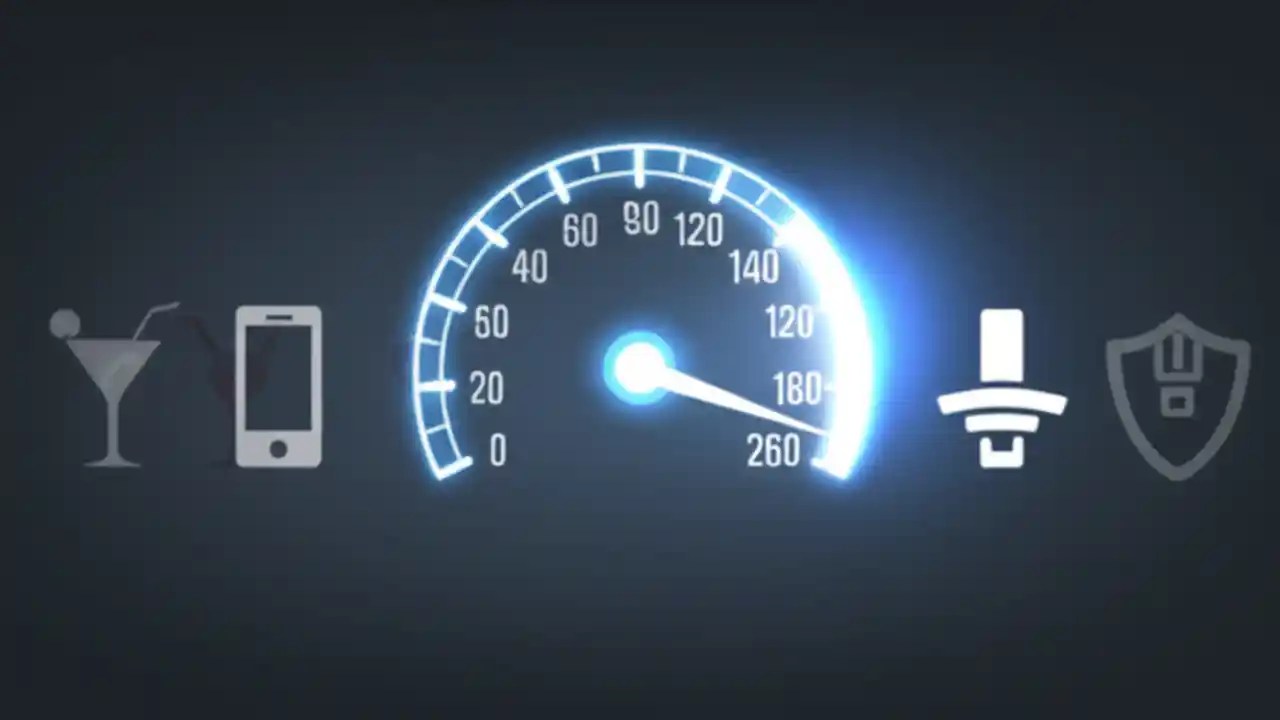 0
20
50
40
60
90
120
140
120
180
260