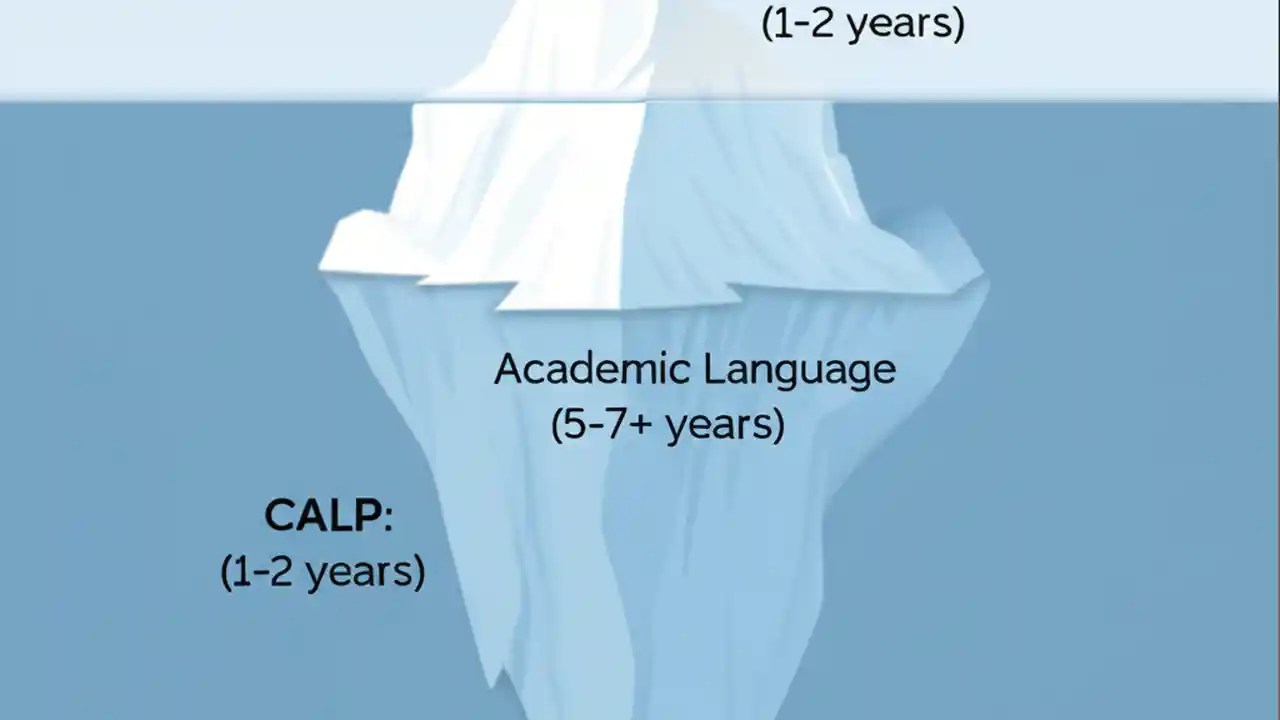 (1-2 years)

Academic Language
(5-7+ years)

CALP:
(1-2 years)