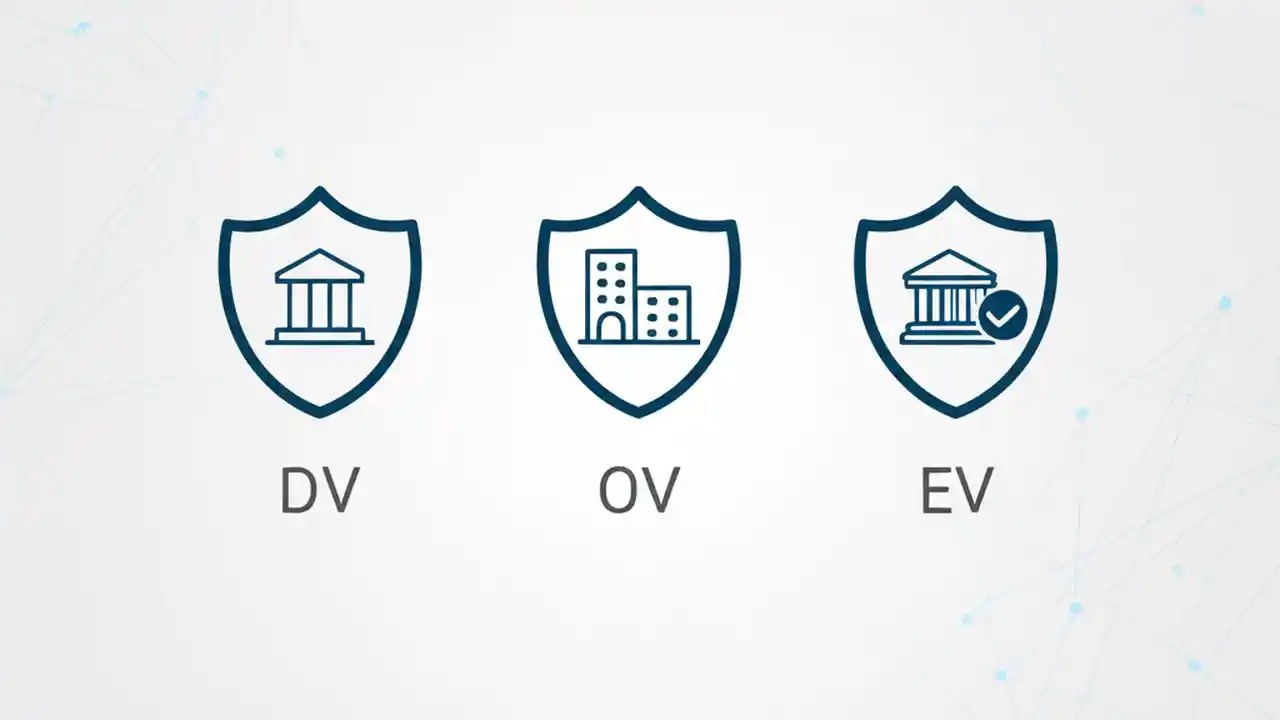 DV

OV

EV