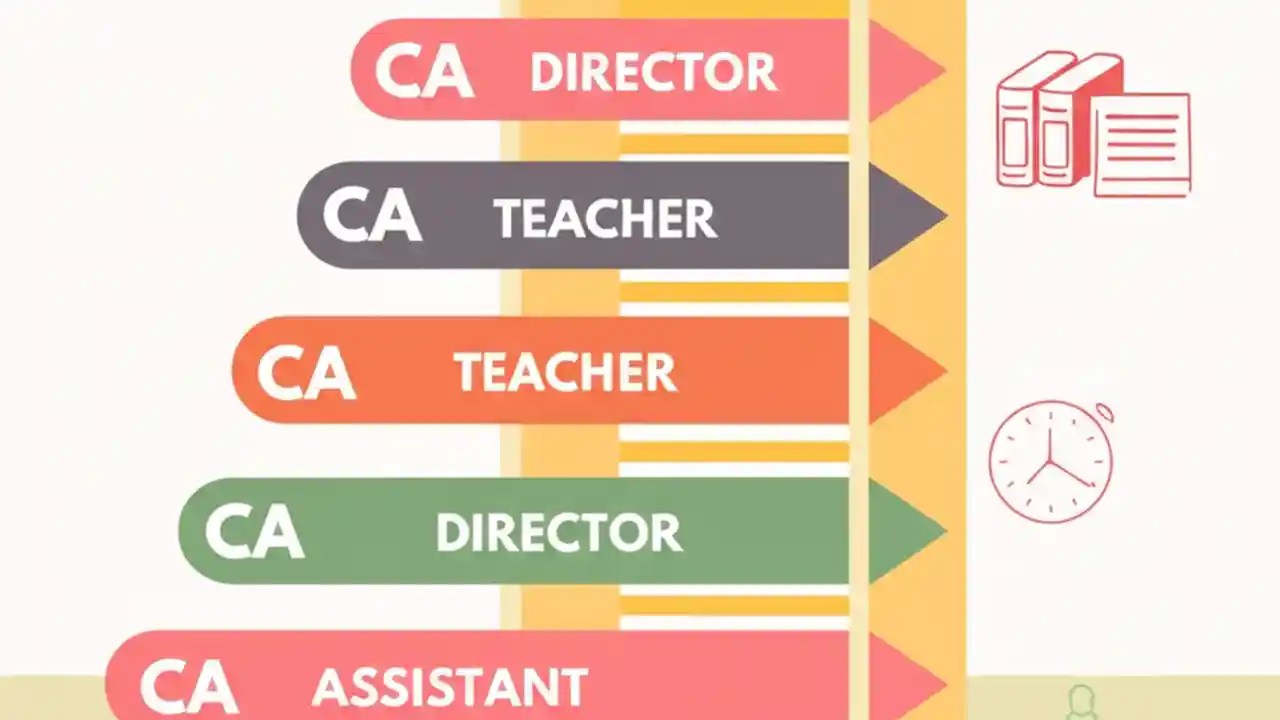 CA DIRECTOR

CA TEACHER

CA TEACHER

CA DIRECTOR

CA ASSISTANT