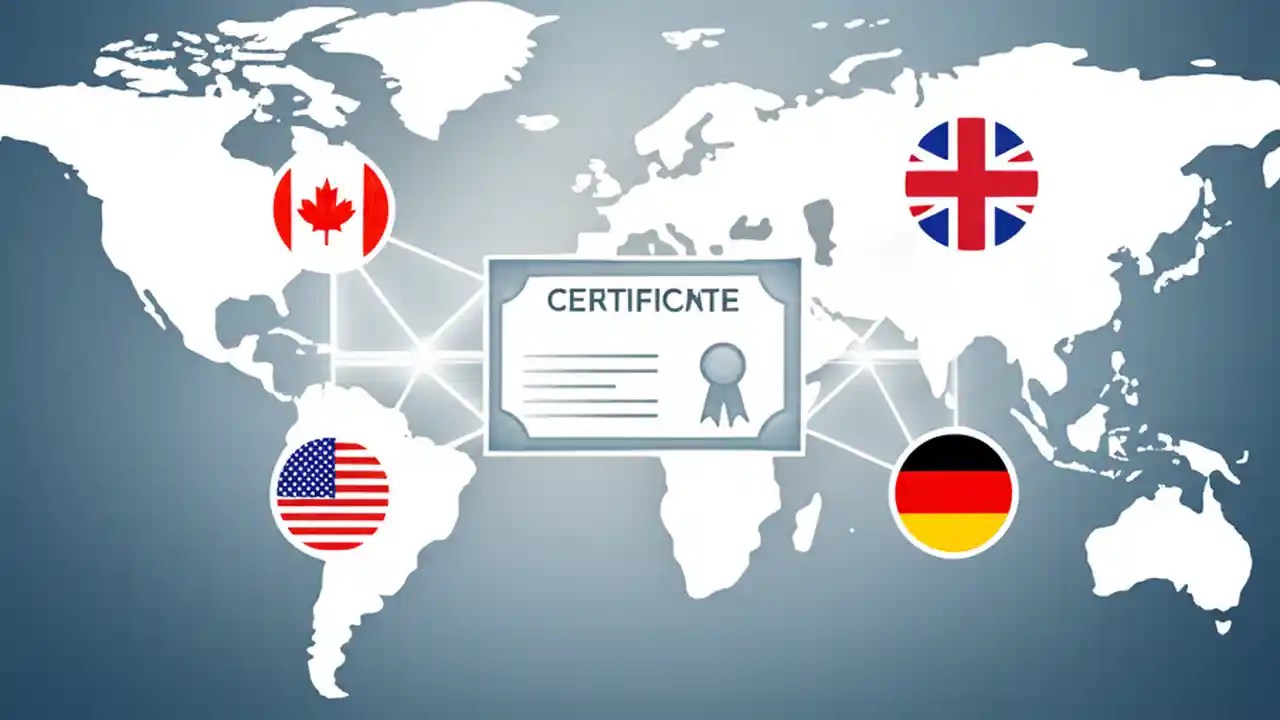 CERTIFICNTE