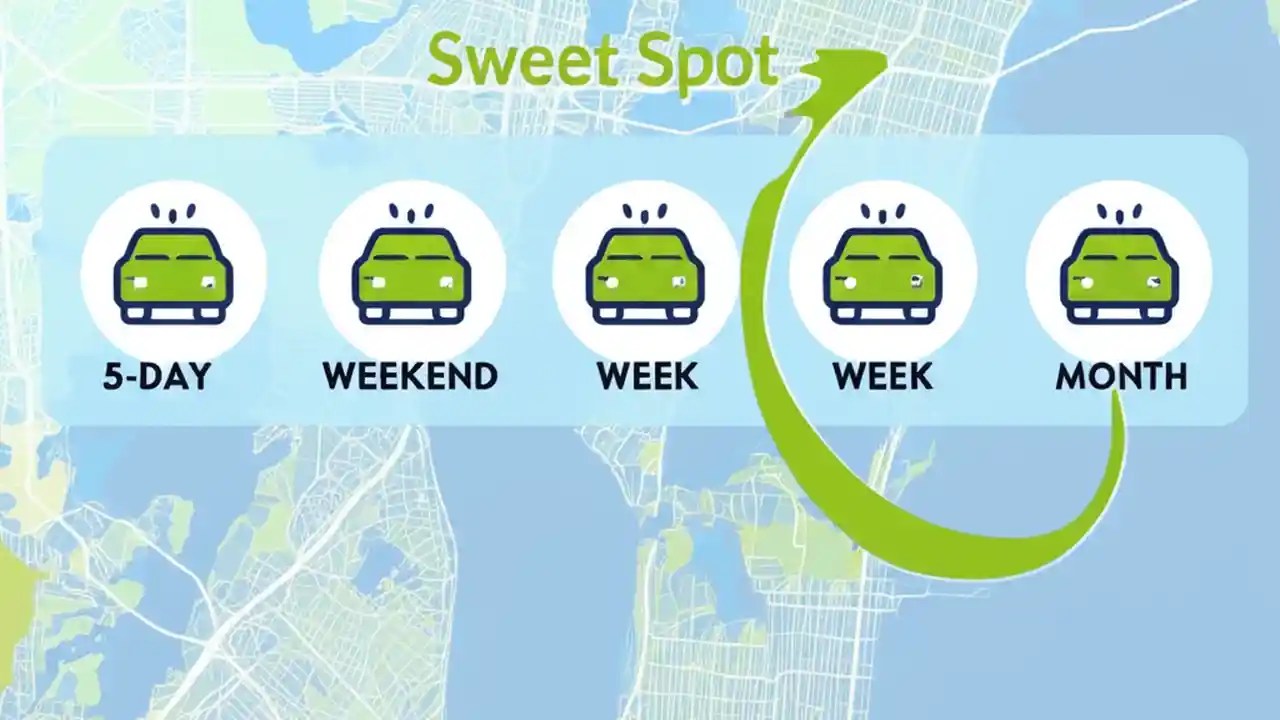 Sweet Spot

5-DAY

WEEKEND

WEEK

WEEK

MONTH