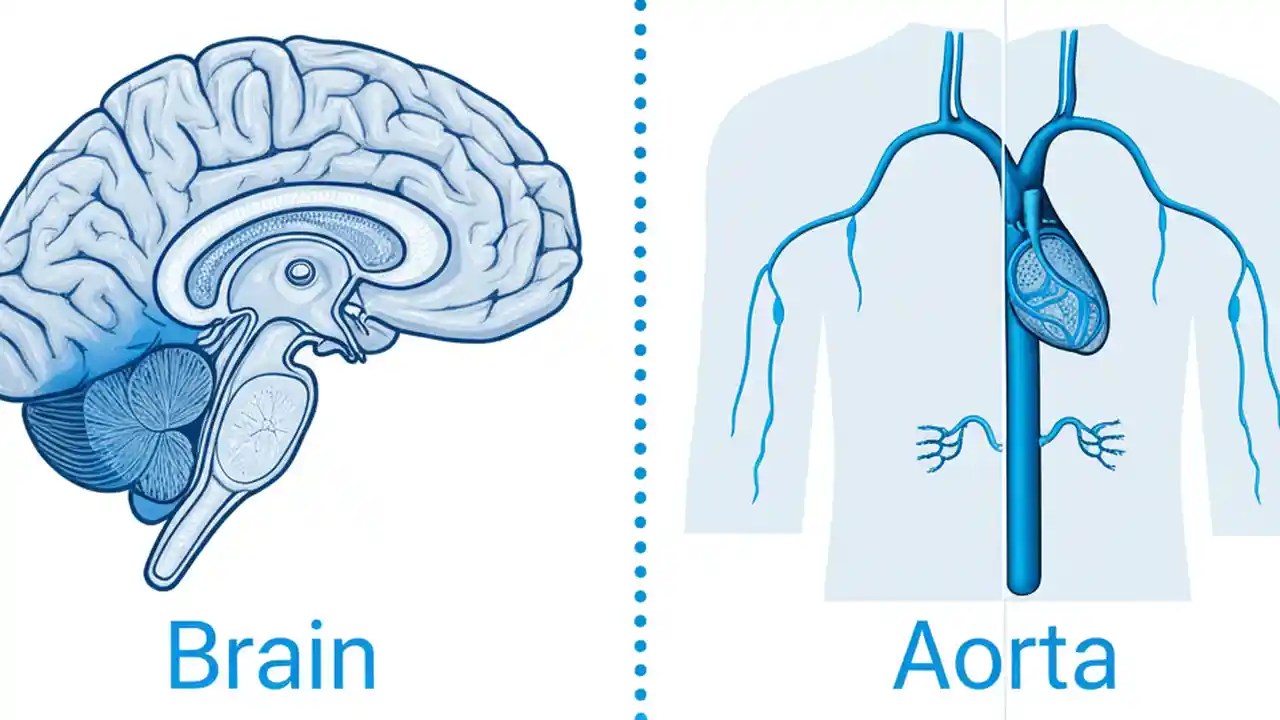 Brain

Aorta