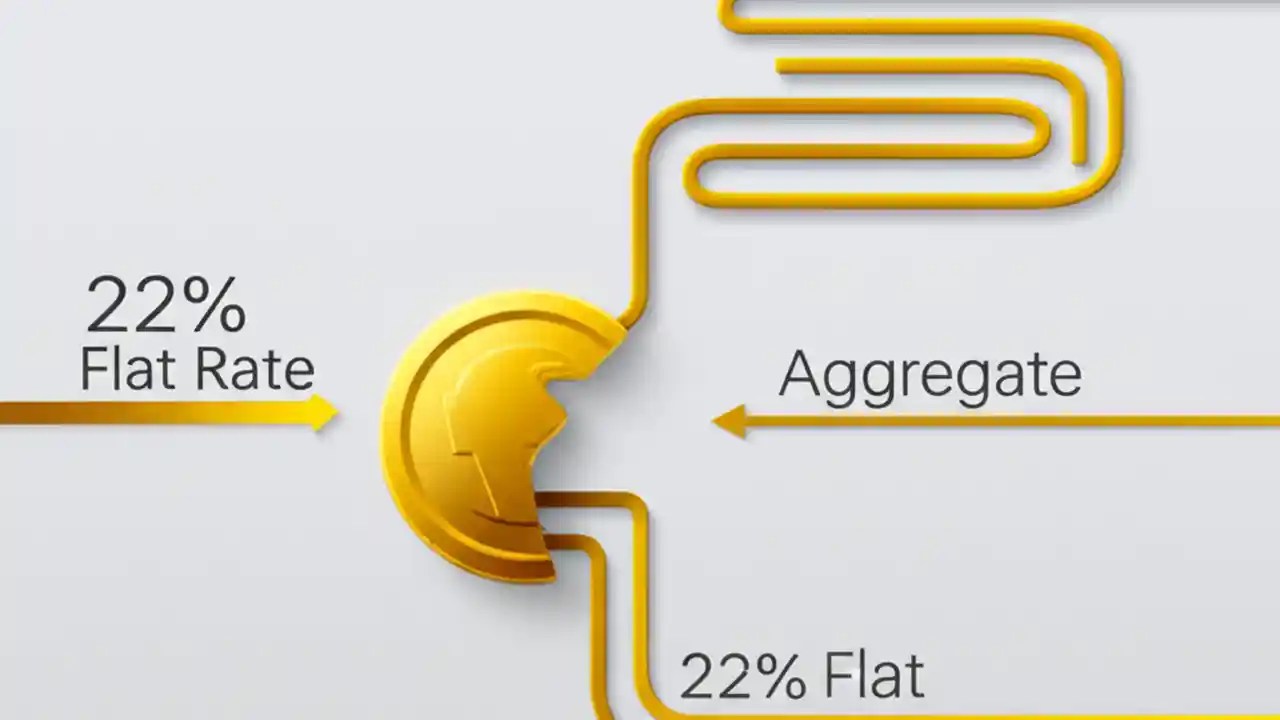 22%
Flat Rate

Aggregate

22% Flat