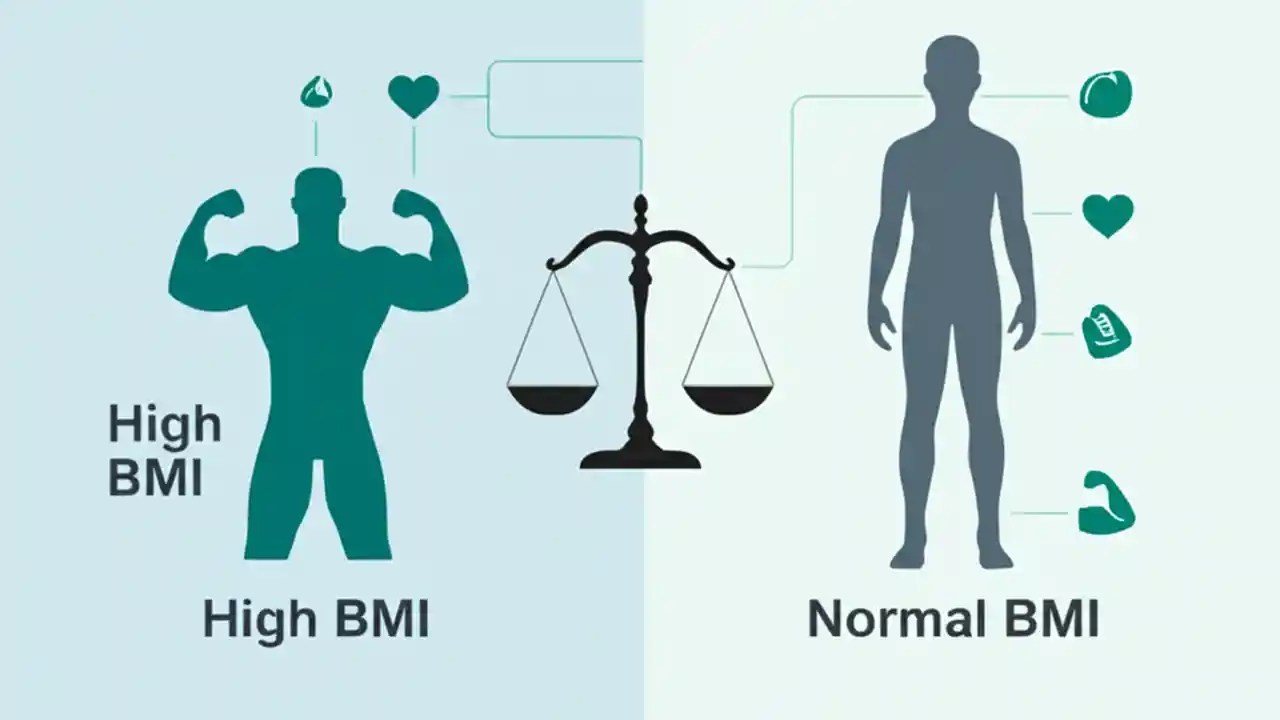 High BMI

High BMI

Normal BMI