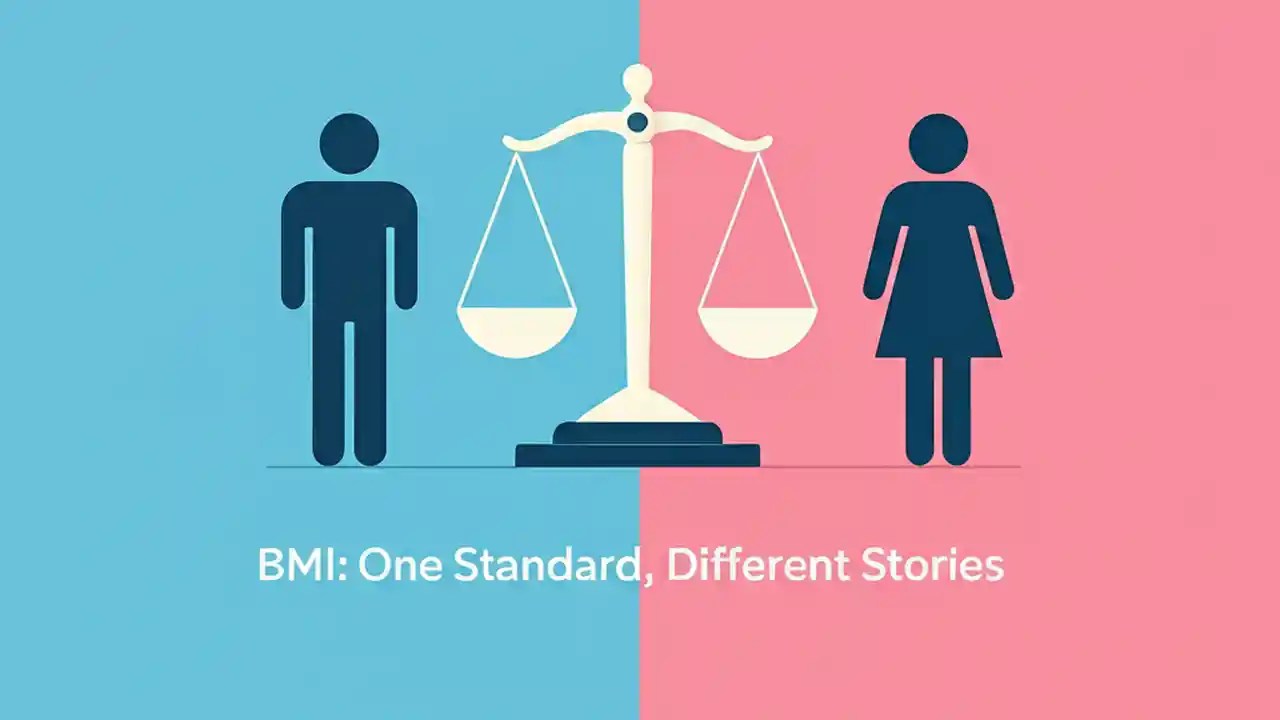 BMI: One Standard, Different Stories