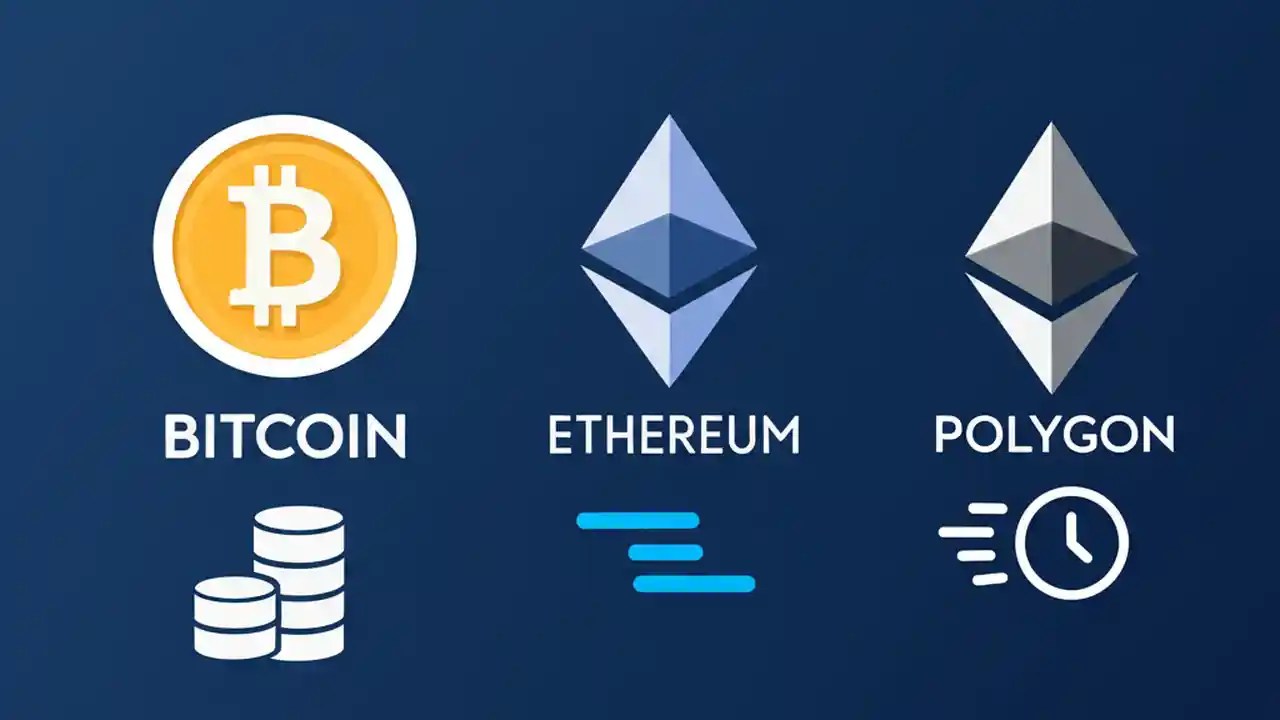 BITCOIN

ETHEREUM

POLYGON