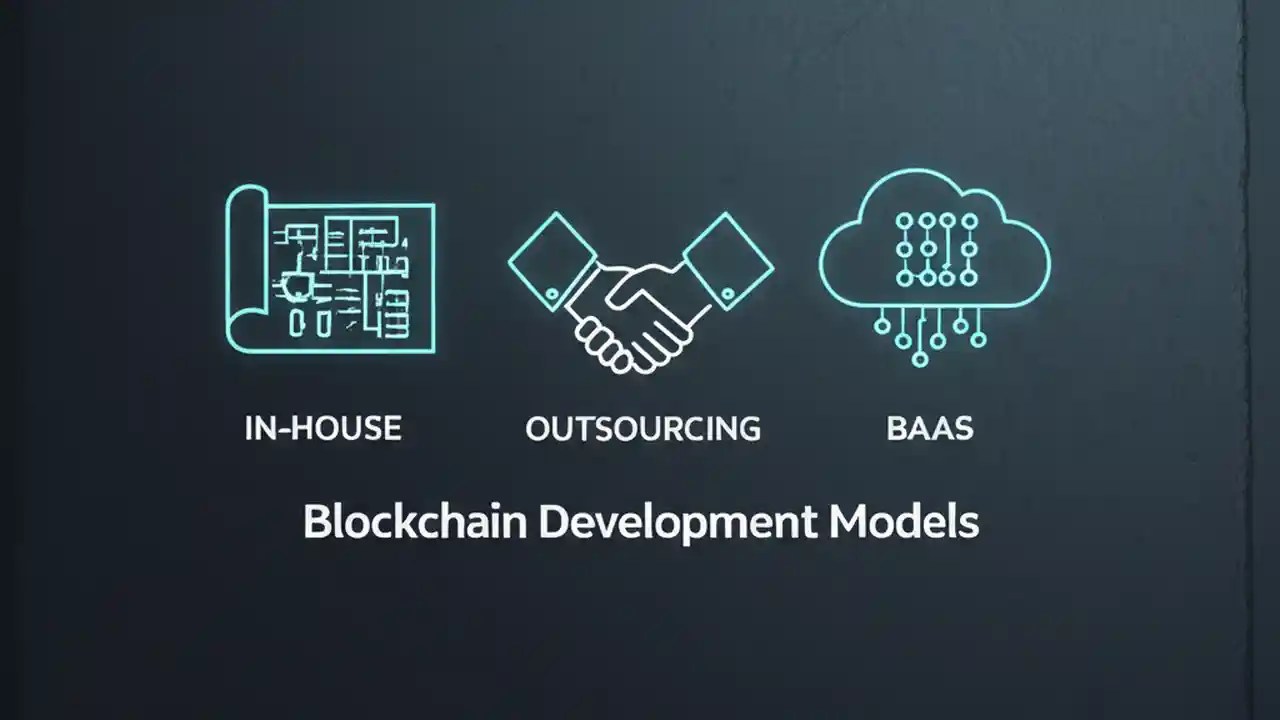 IN-HOUSE

OUTSOURCING

BAAS

Blockchain Development Models